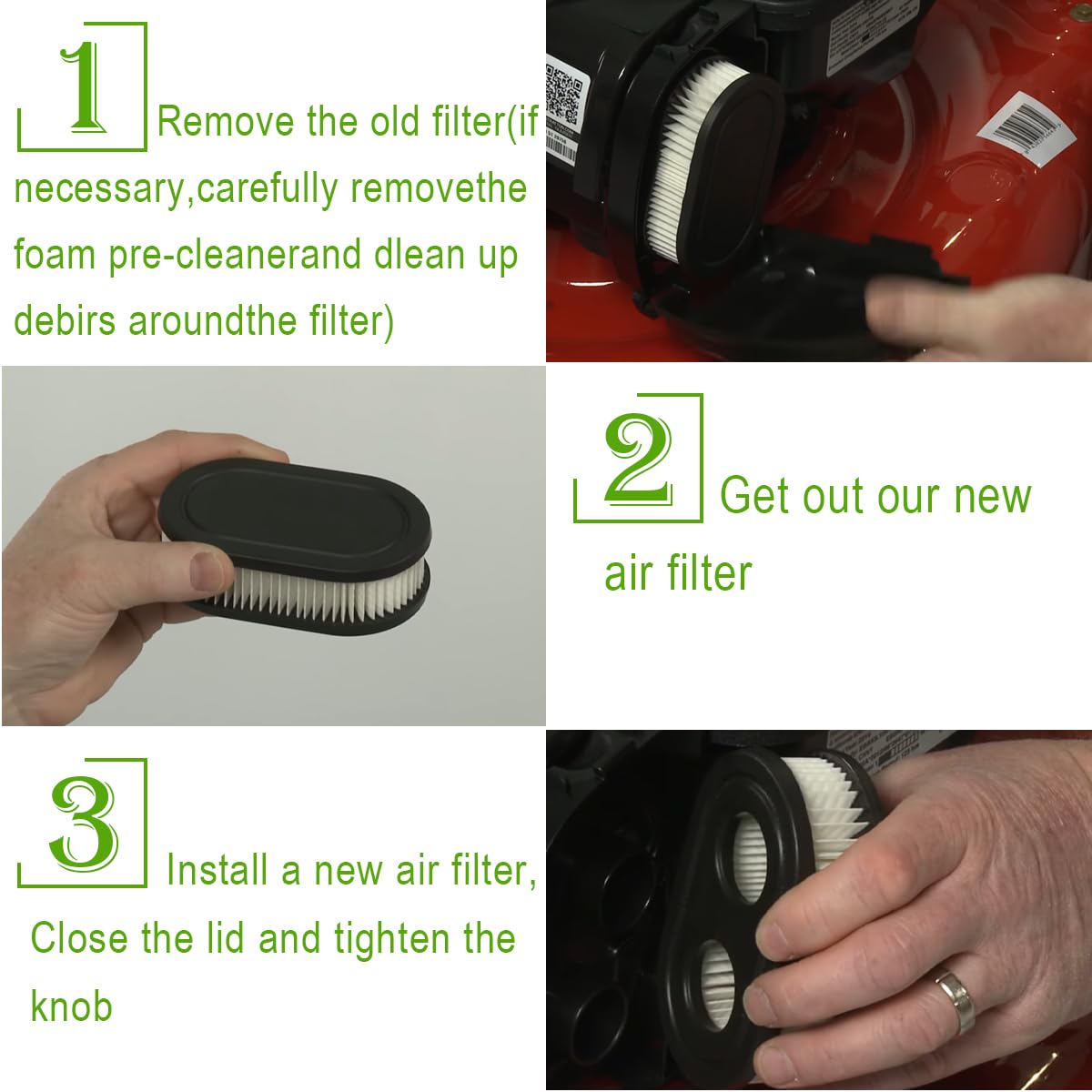 1 Remove the old filter(if necessary,carefully removethe foam pre-cleanerand dlean up debirs aroundthe filter)

2 Get out our new air filter

3 Install a new air filter, Close the lid and tighten the knob