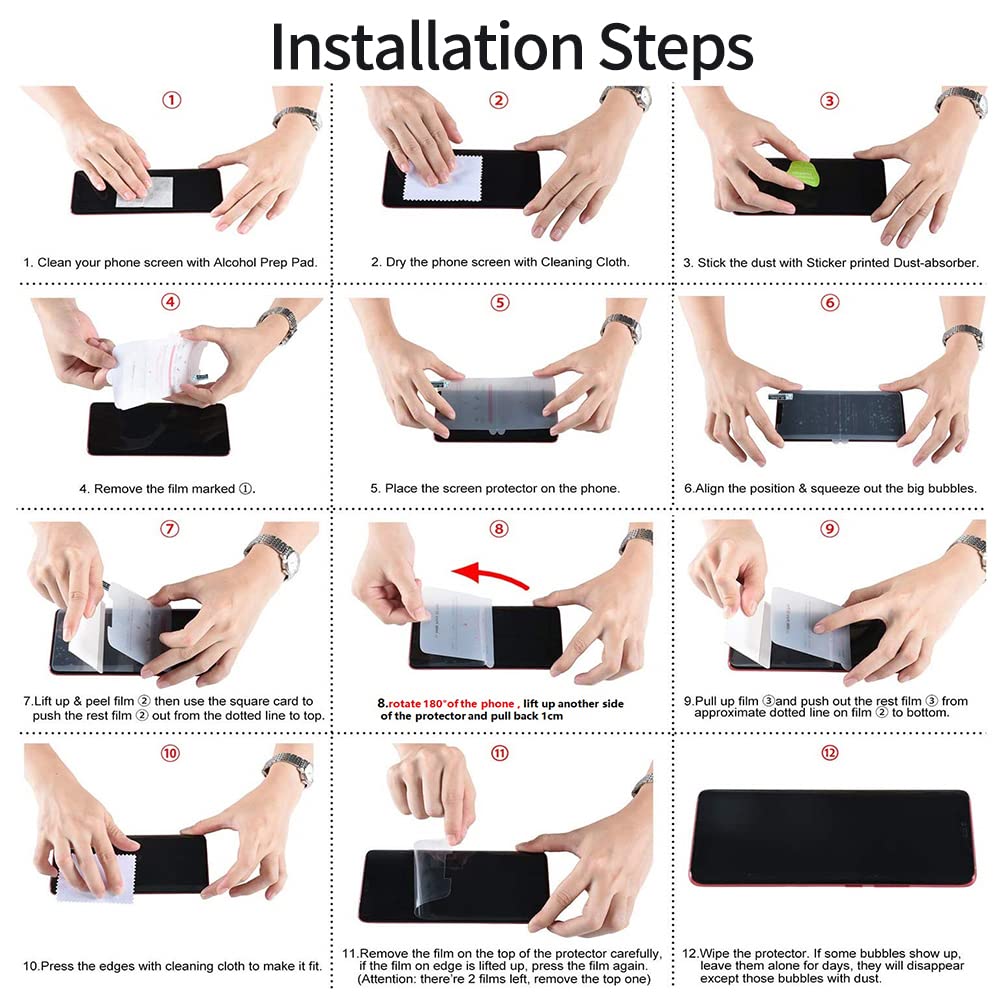 Installation Steps

①

1. Clean your phone screen with Alcohol Prep Pad.

②

2. Dry the phone screen with Cleaning Cloth.

③

3. Stick the dust with Sticker printed Dust-absorber.

④

4. Remove the film marked ①.

⑤

5. Place the screen protector on the phone.

⑥

6.Align the position & squeeze out the big bubbles.

⑦

7.Lift up & peel film ② then use the square card to push the rest film ② out from the dotted line to top.

⑧

8.rotate 180°of the phone , lift up another side of the protector and pull back 1cm

⑨

9.Pull up film ③and push out the rest film ③ from approximate dotted line on film ② to bottom.

⑩

10.Press the edges with cleaning cloth to make it fit.

⑪

11.Remove the film on the top of the protector carefully, if the film on edge is lifted up, press the film again. (Attention: there're 2 films left, remove the top one)

⑫

12.Wipe the protector. If some bubbles show up, leave them alone for days, they will disappear except those bubbles with dust.