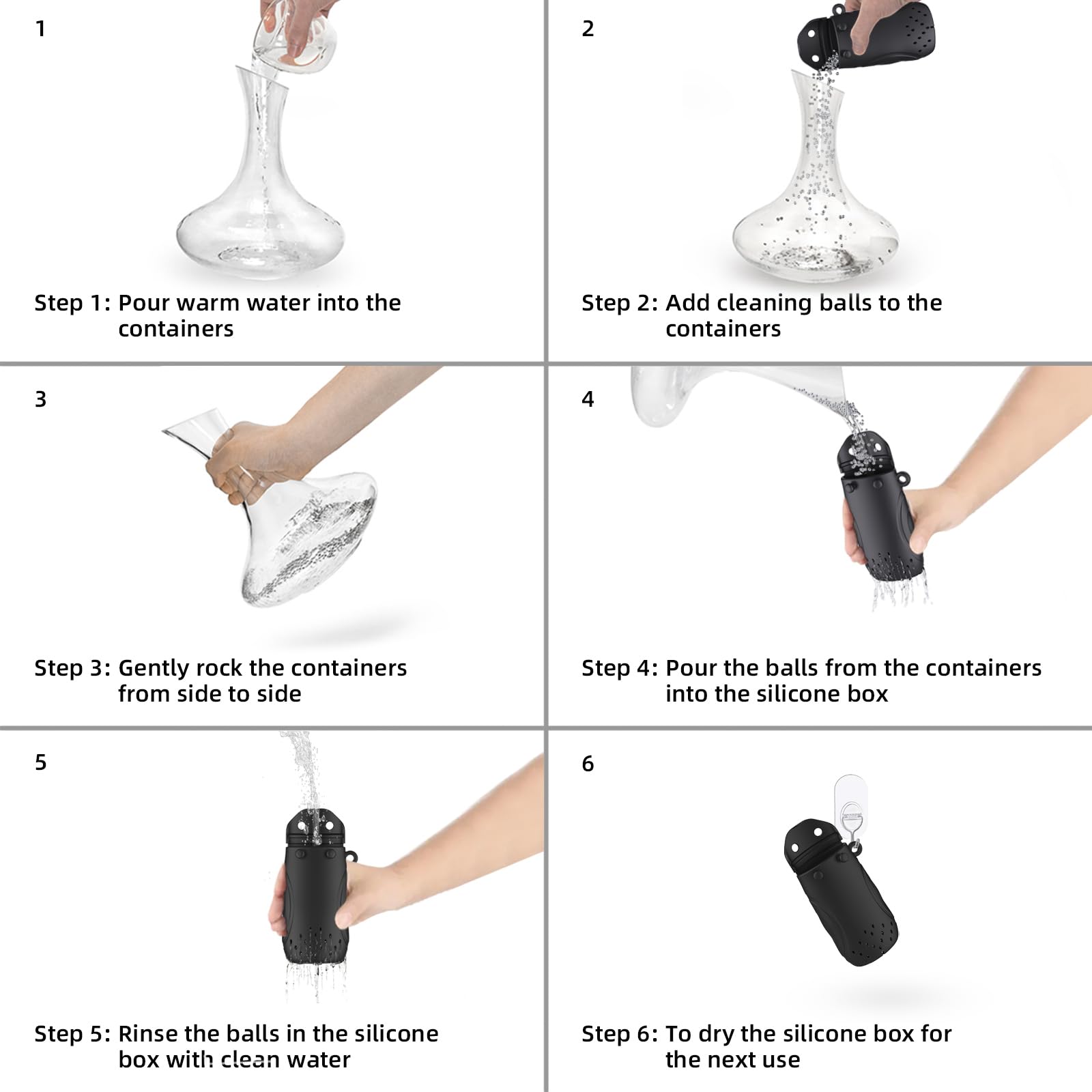 1

Step 1: Pour warm water into the containers

2

Step 2: Add cleaning balls to the containers

3

Step 3: Gently rock the containers from side to side

4

Step 4: Pour the balls from the containers into the silicone box

5

Step 5: Rinse the balls in the silicone box with clean water

6

Step 6: To dry the silicone box for the next use