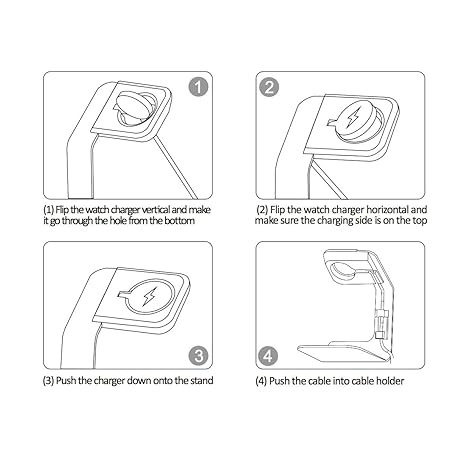 1

(1) Flip the watch charger vertical and make it go through the hole from the bottom

2

(2) Flip the watch charger horizontal and make sure the charging side is on the top

3

(3) Push the charger down onto the stand

4

(4) Push the cable into cable holder