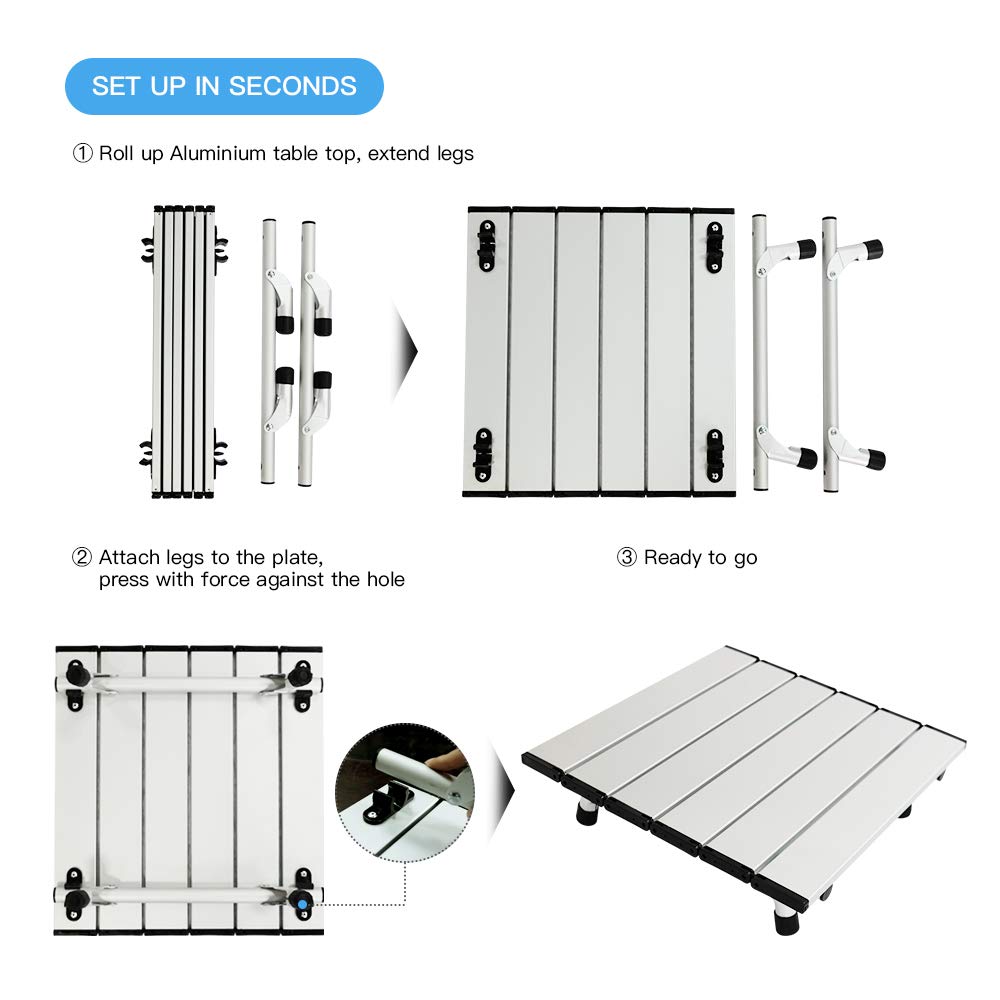 SET UP IN SECONDS

① Roll up Aluminium table top, extend legs

② Attach legs to the plate, press with force against the hole

③ Ready to go