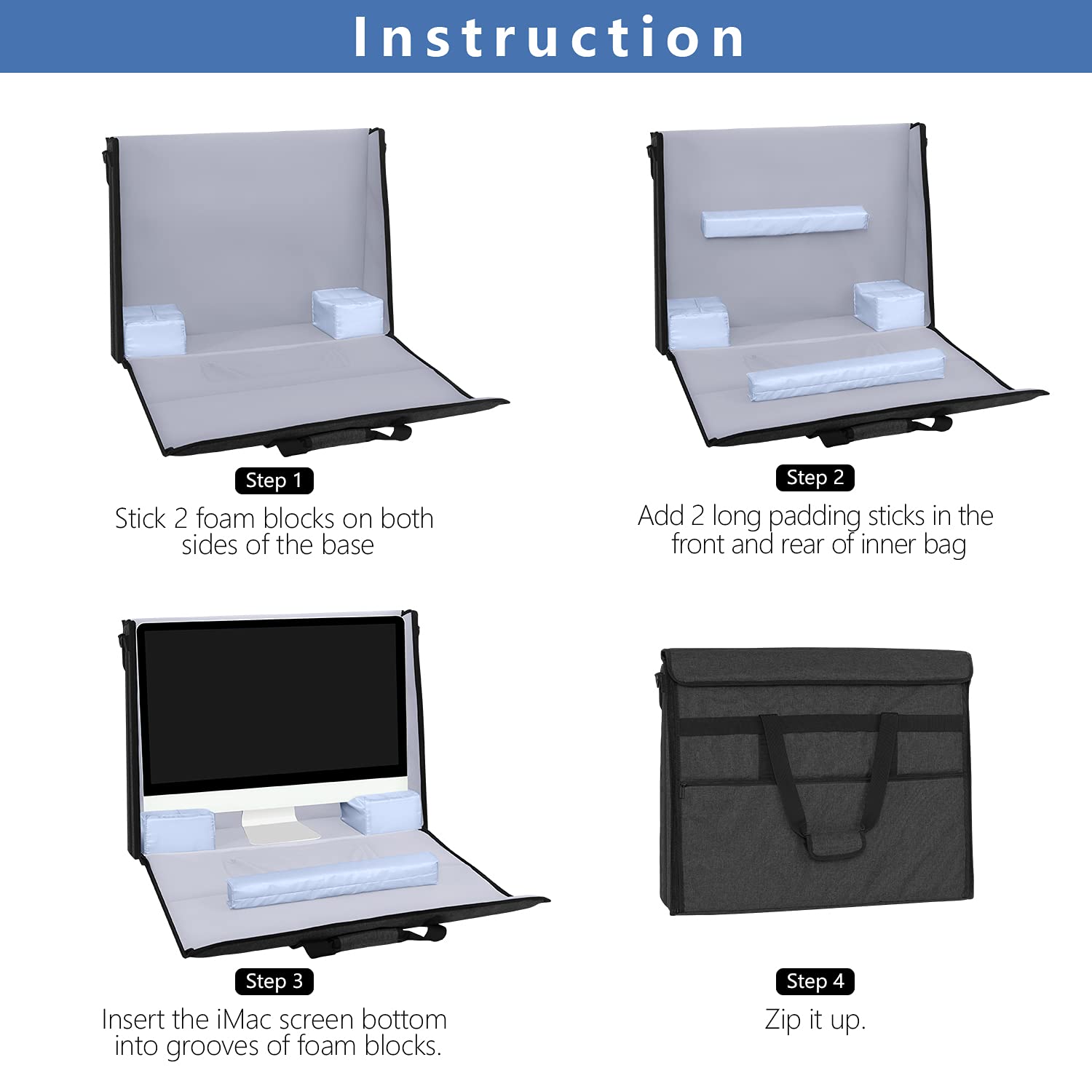 Instruction

Step 1
Stick 2 foam blocks on both sides of the base

Step 2
Add 2 long padding sticks in the front and rear of inner bag

Step 3
Insert the iMac screen bottom into grooves of foam blocks.

Step 4
Zip it up.