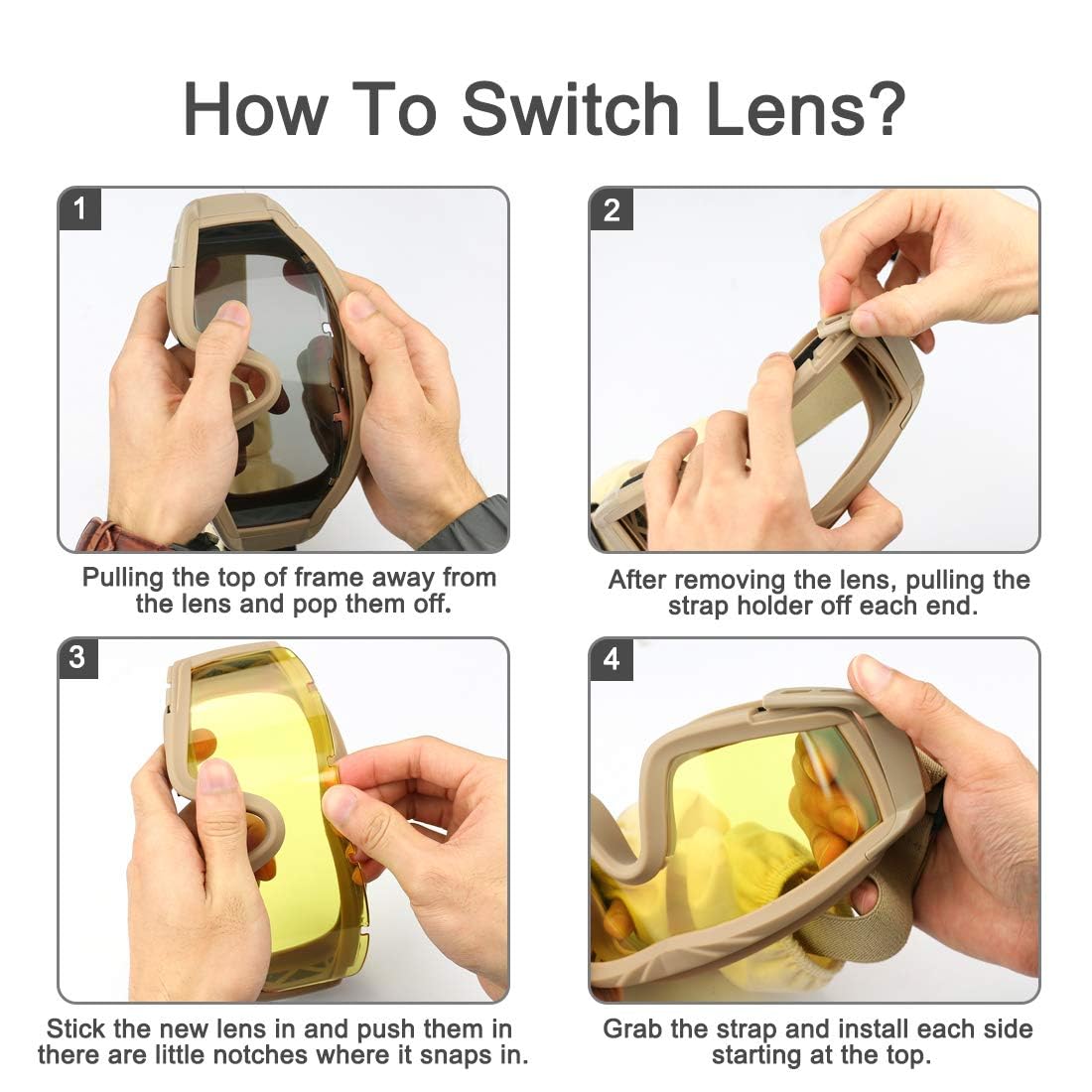 How To Switch Lens?

1

Pulling the top of frame away from the lens and pop them off.

2

After removing the lens, pulling the strap holder off each end.

3

Stick the new lens in and push them in there are little notches where it snaps in.

4

Grab the strap and install each side starting at the top.