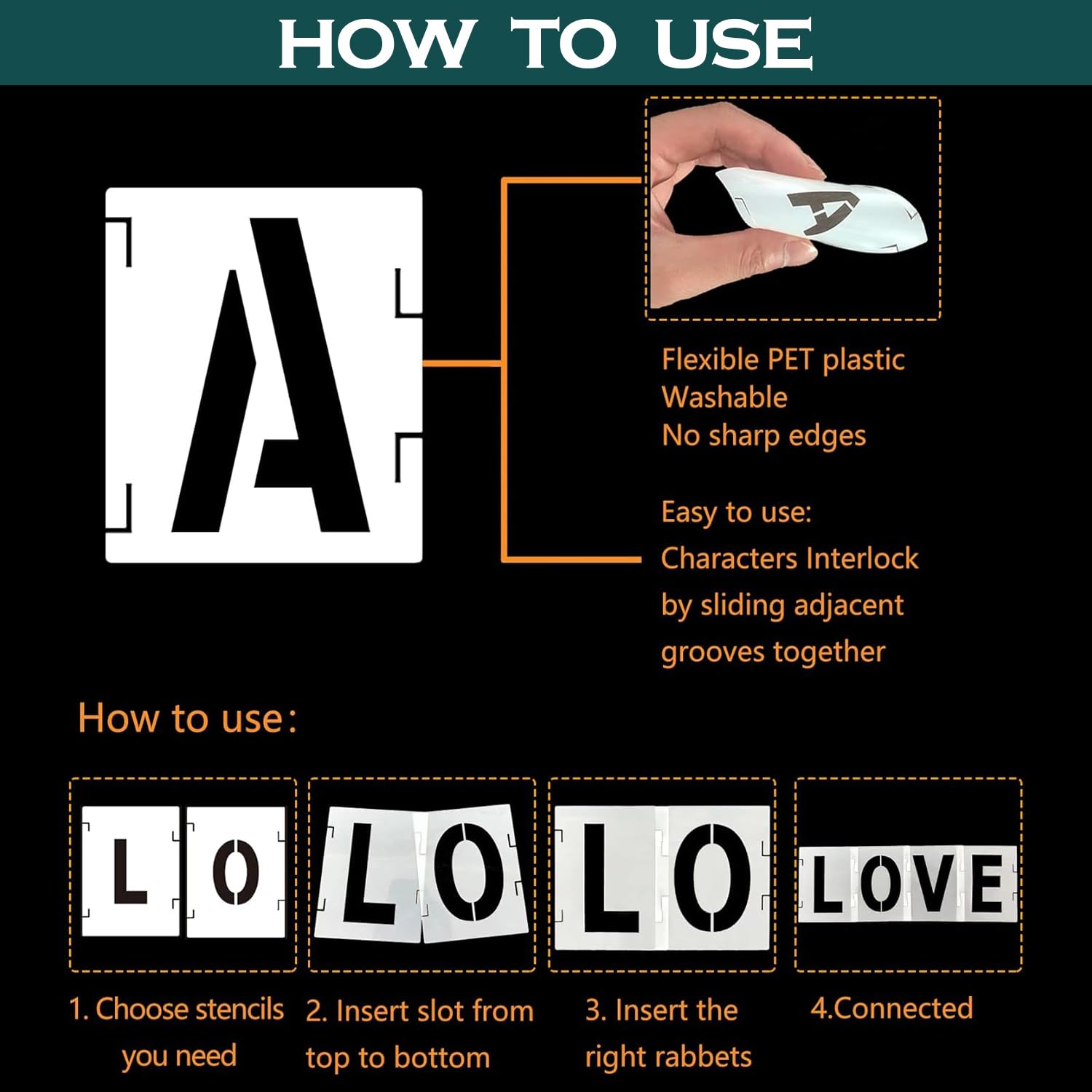 HOW TO USE

A

A

Flexible PET plastic
Washable
No sharp edges

Easy to use:
Characters Interlock by sliding adjacent grooves together

How to use:

L O

L O

L O

LOVE

1. Choose stencils you need

2. Insert slot from top to bottom

3. Insert the right rabbets

4.Connected