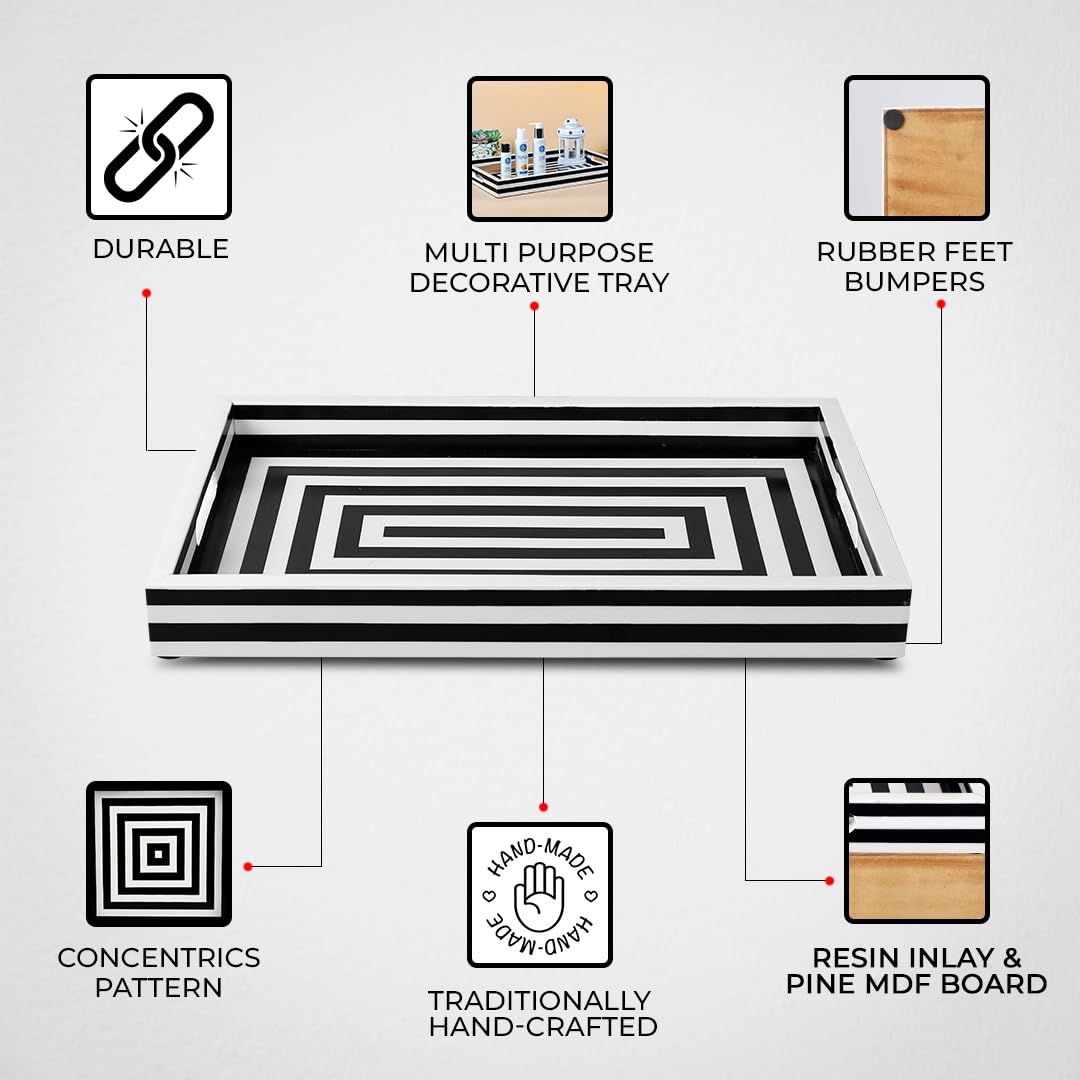 DURABLE

MULTI PURPOSE DECORATIVE TRAY

RUBBER FEET BUMPERS

CONCENTRICS PATTERN

HAND-MADE HAND-MADE

TRADITIONALLY HAND-CRAFTED

RESIN INLAY & PINE MDF BOARD