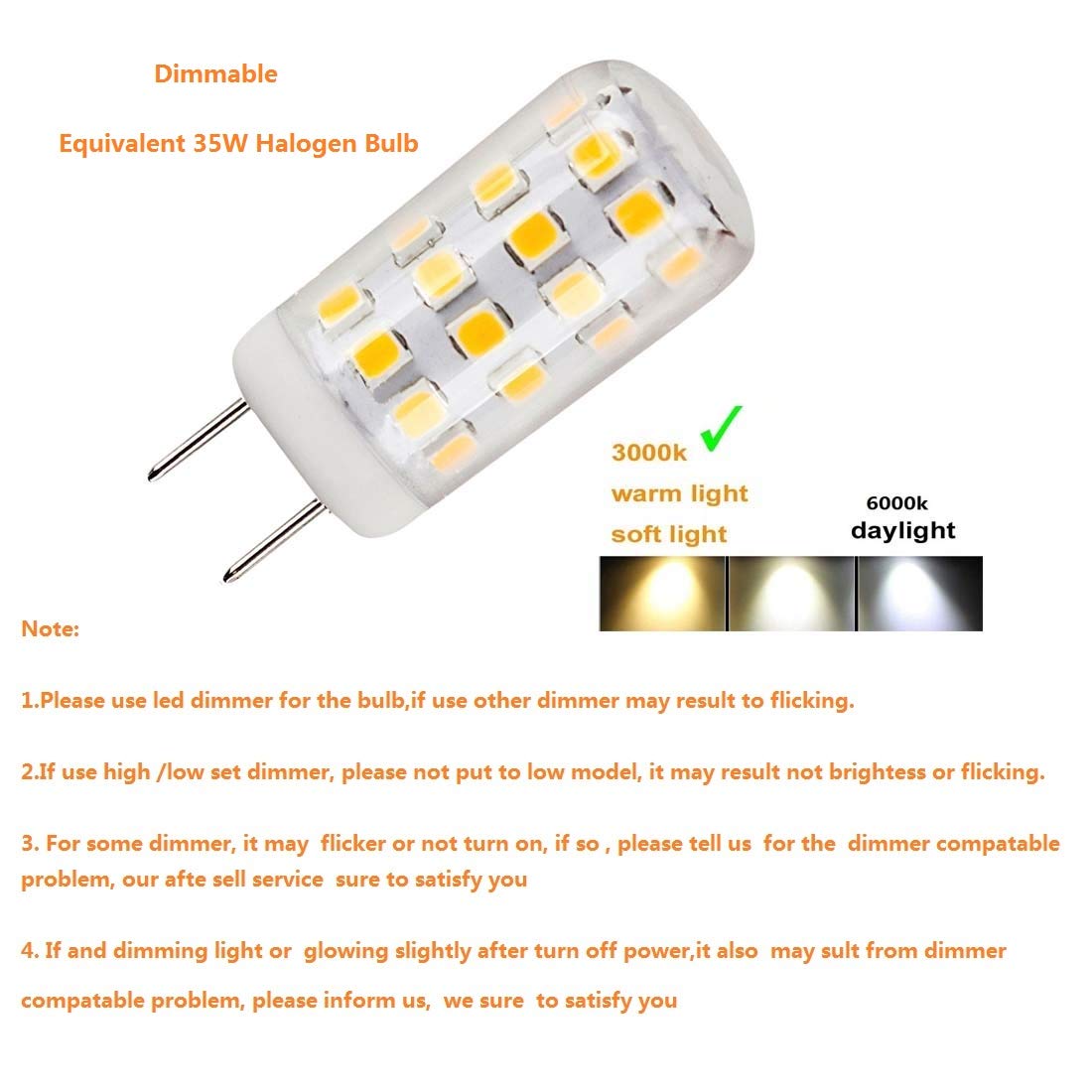 Dimmable

Equivalent 35W Halogen Bulb

3000k
warm light
soft light

6000k
daylight

Note:

1.Please use led dimmer for the bulb,if use other dimmer may result to flicking.

2.If use high /low set dimmer, please not put to low model, it may result not brightess or flicking.

3. For some dimmer, it may flicker or not turn on, if so , please tell us for the dimmer compatable problem, our afte sell service sure to satisfy you

4. If and dimming light or glowing slightly after turn off power,it also may sult from dimmer compatable problem, please inform us, we sure to satisfy you