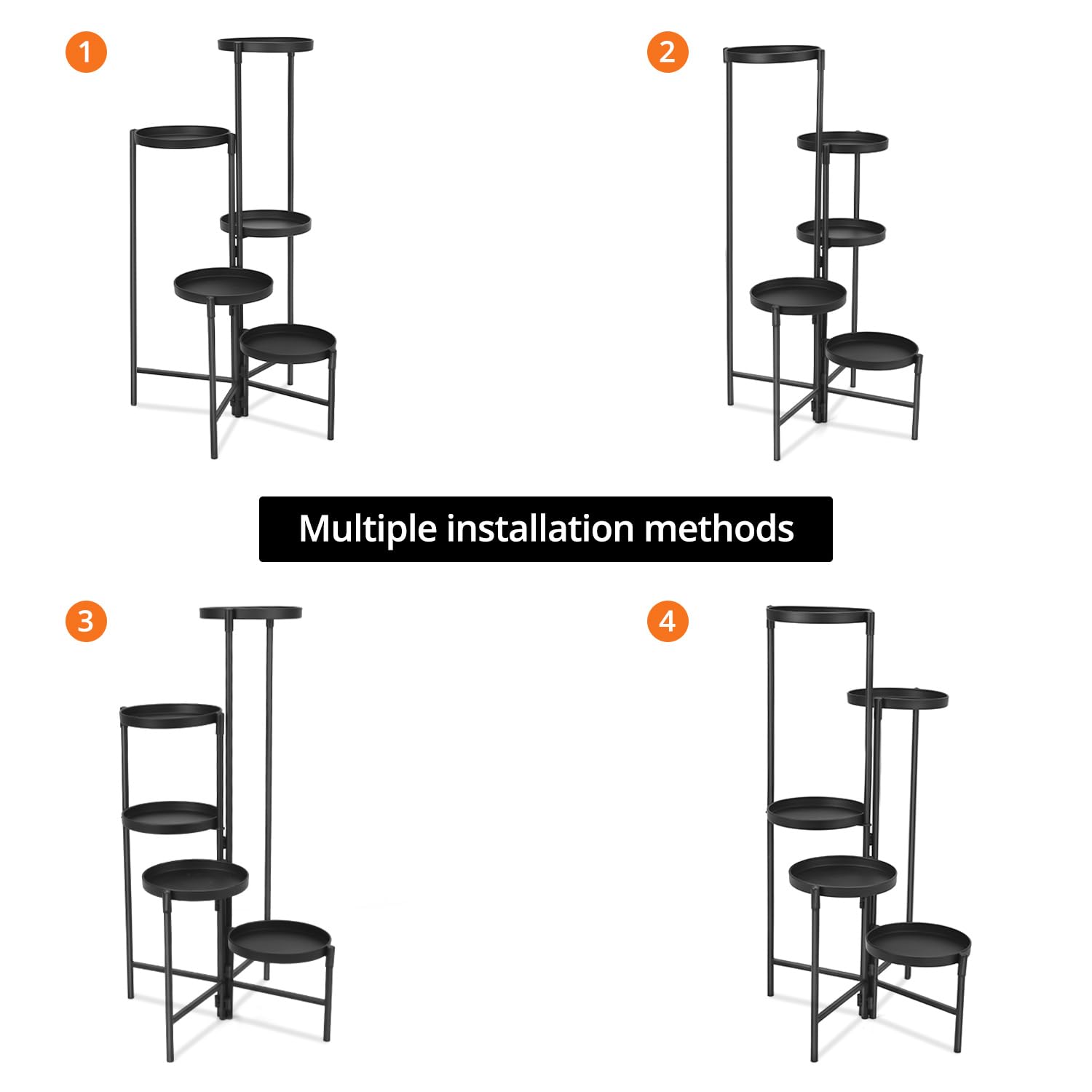 1

2

Multiple installation methods

3

4