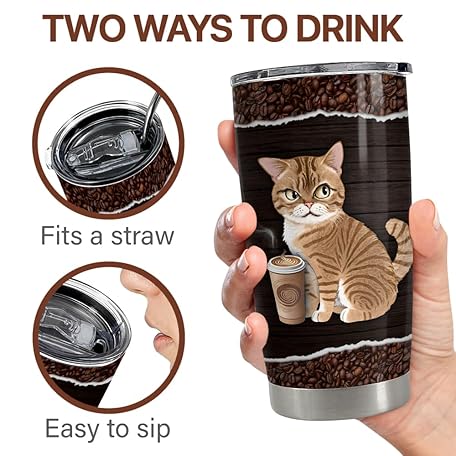 TWO WAYS TO DRINK

Fits a straw

Easy to sip