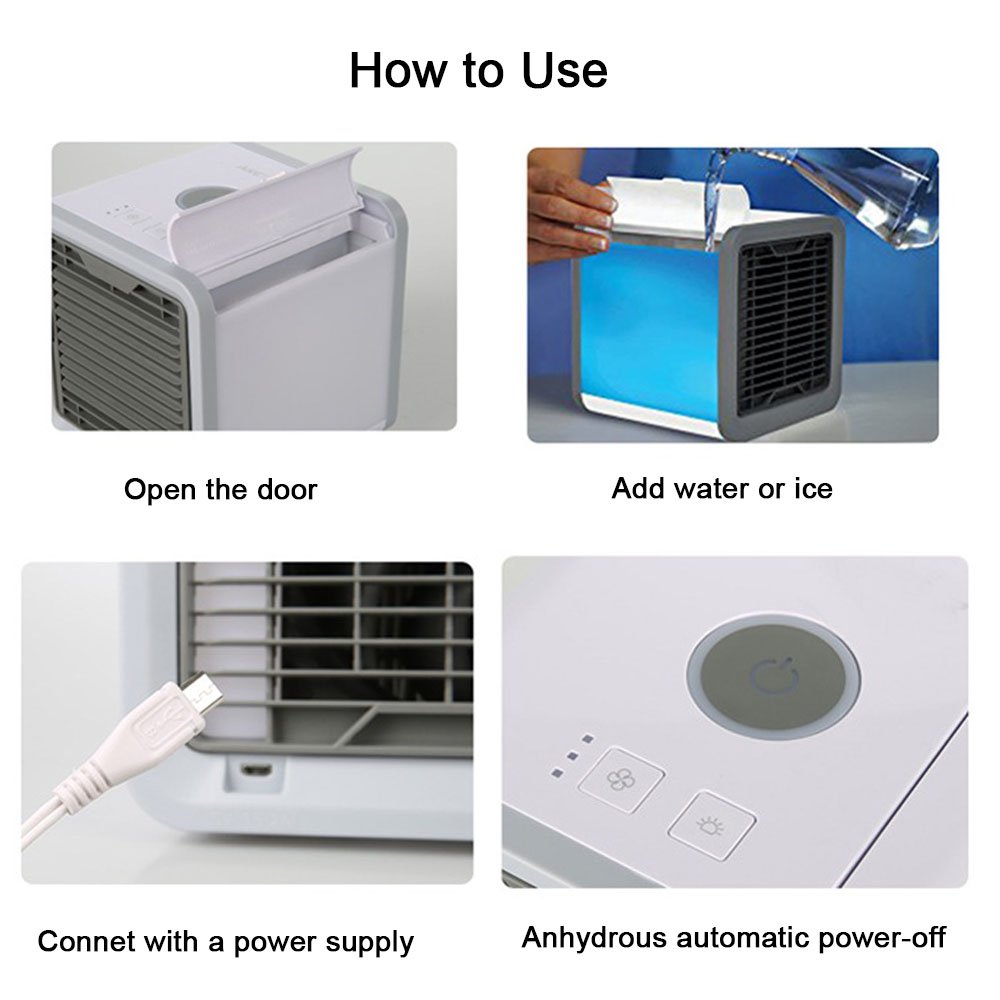 How to Use

Open the door

Add water or ice

Connet with a power supply

Anhydrous automatic power-off