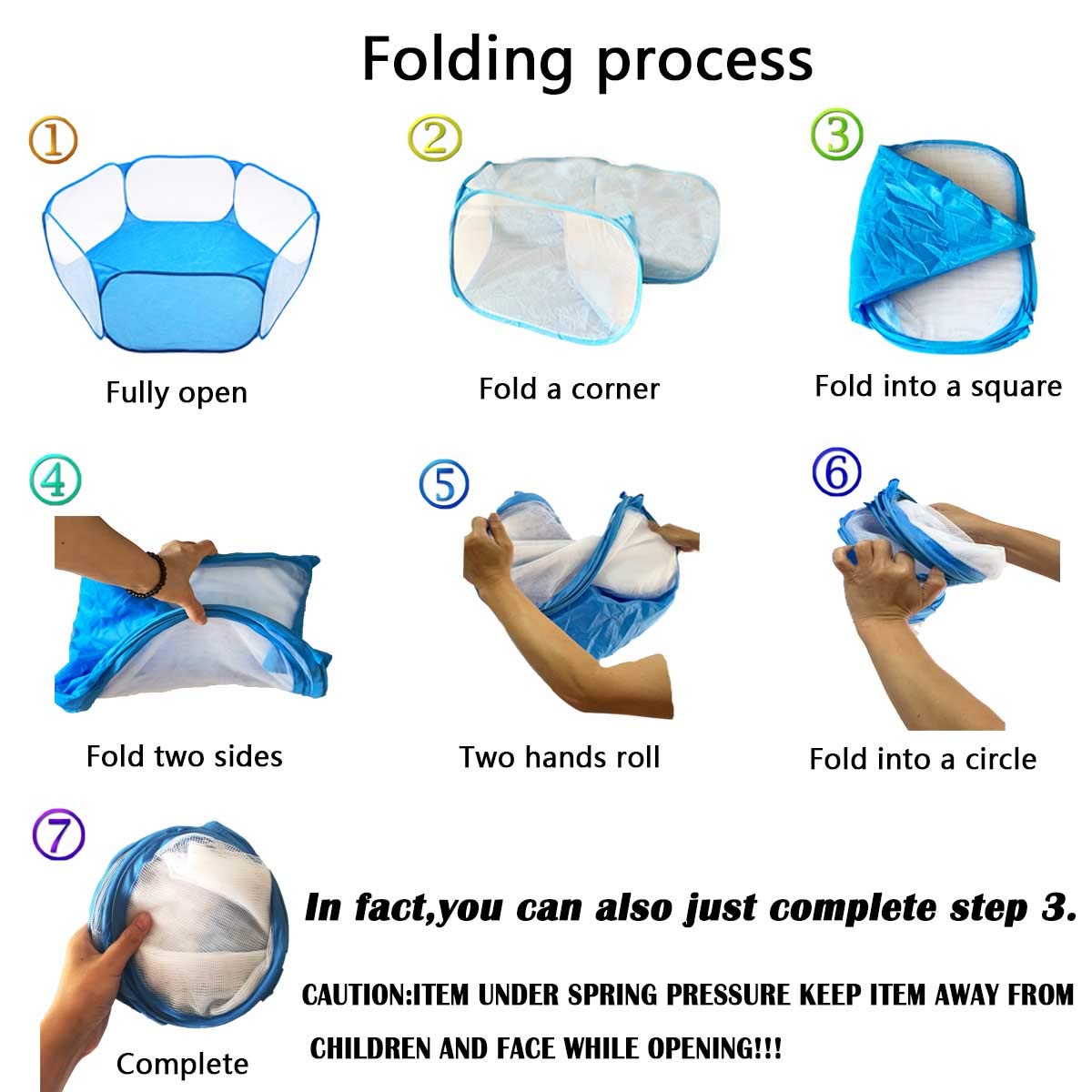 Folding process

①
Fully open

②
Fold a corner

③
Fold into a square

④
Fold two sides

⑤
Two hands roll

⑥
Fold into a circle

⑦
Complete

In fact,you can also just complete step 3.

CAUTION:ITEM UNDER SPRING PRESSURE KEEP ITEM AWAY FROM CHILDREN AND FACE WHILE OPENING!!!