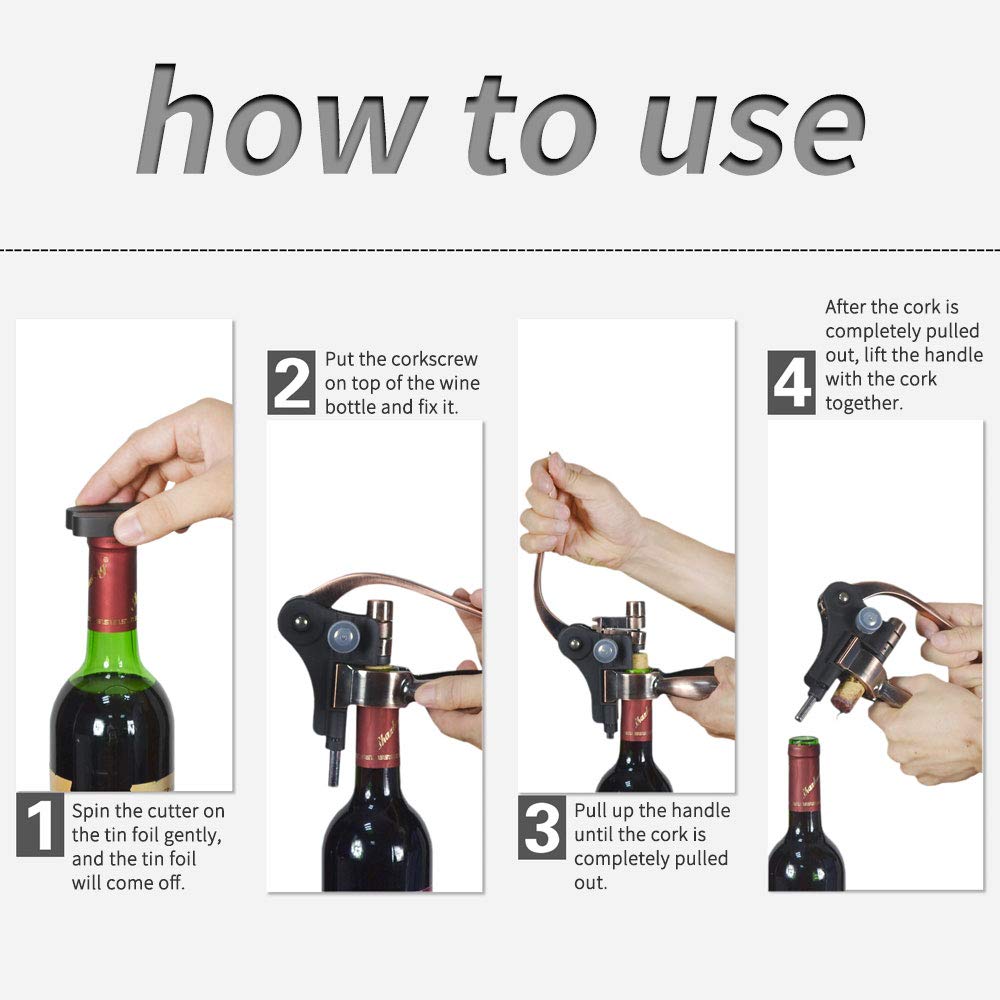 how to use

1 Spin the cutter on the tin foil gently, and the tin foil will come off.

2 Put the corkscrew on top of the wine bottle and fix it.

3 Pull up the handle until the cork is completely pulled out.

4 After the cork is completely pulled out, lift the handle with the cork together.