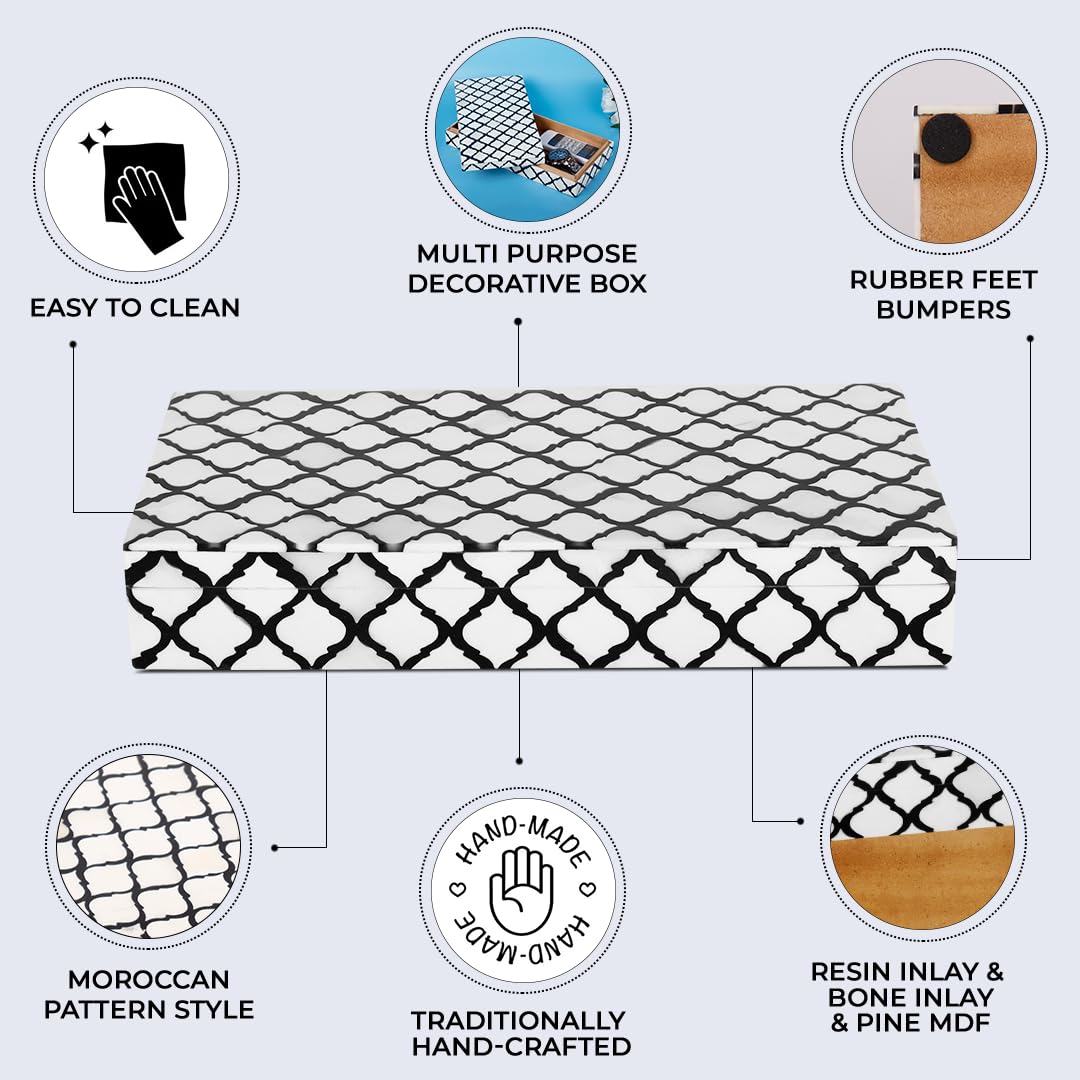 EASY TO CLEAN

MULTI PURPOSE DECORATIVE BOX

RUBBER FEET BUMPERS

MOROCCAN PATTERN STYLE

HAND-MADE
HAND-MADE

TRADITIONALLY HAND-CRAFTED

RESIN INLAY & BONE INLAY & PINE MDF