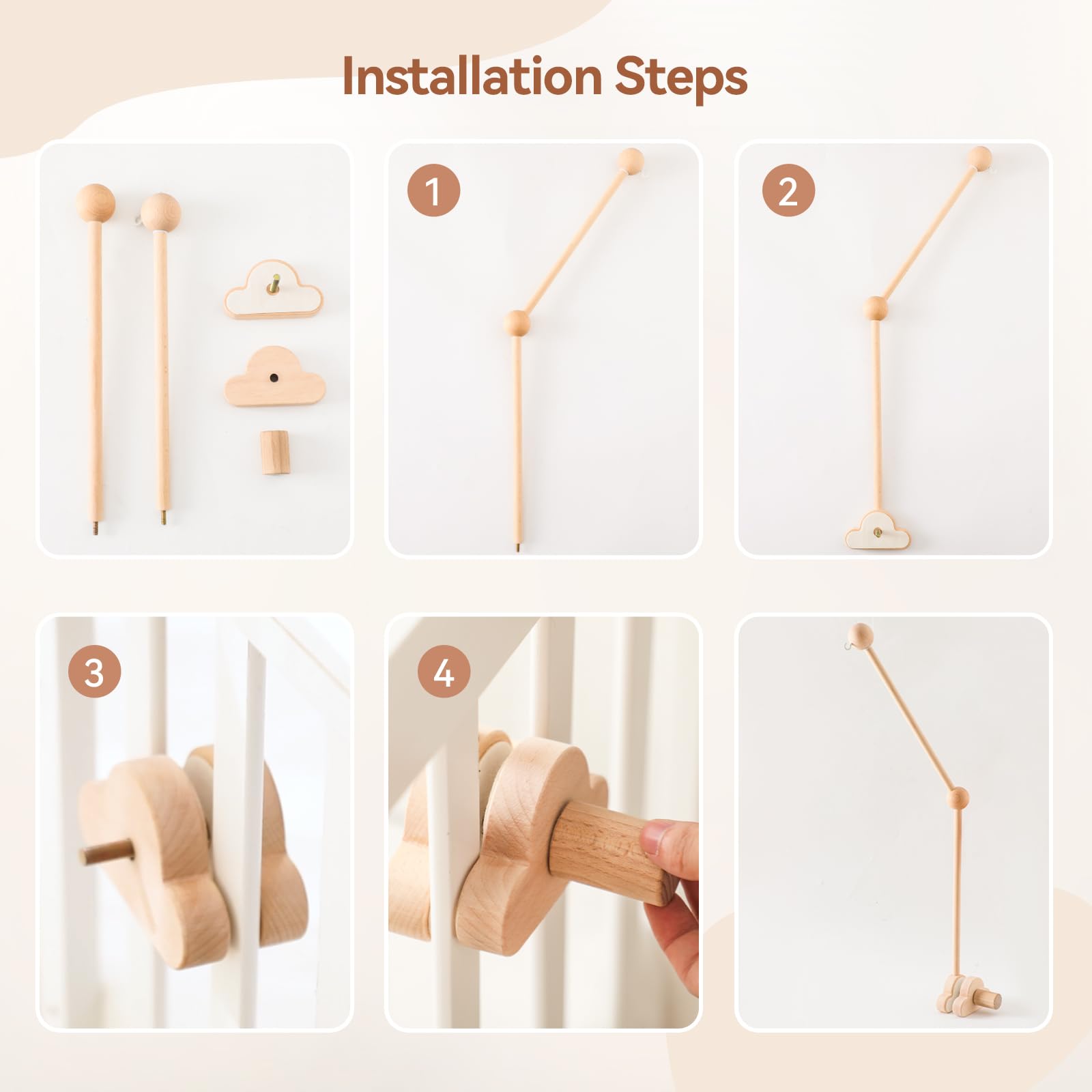 Installation Steps

1

2

3

4