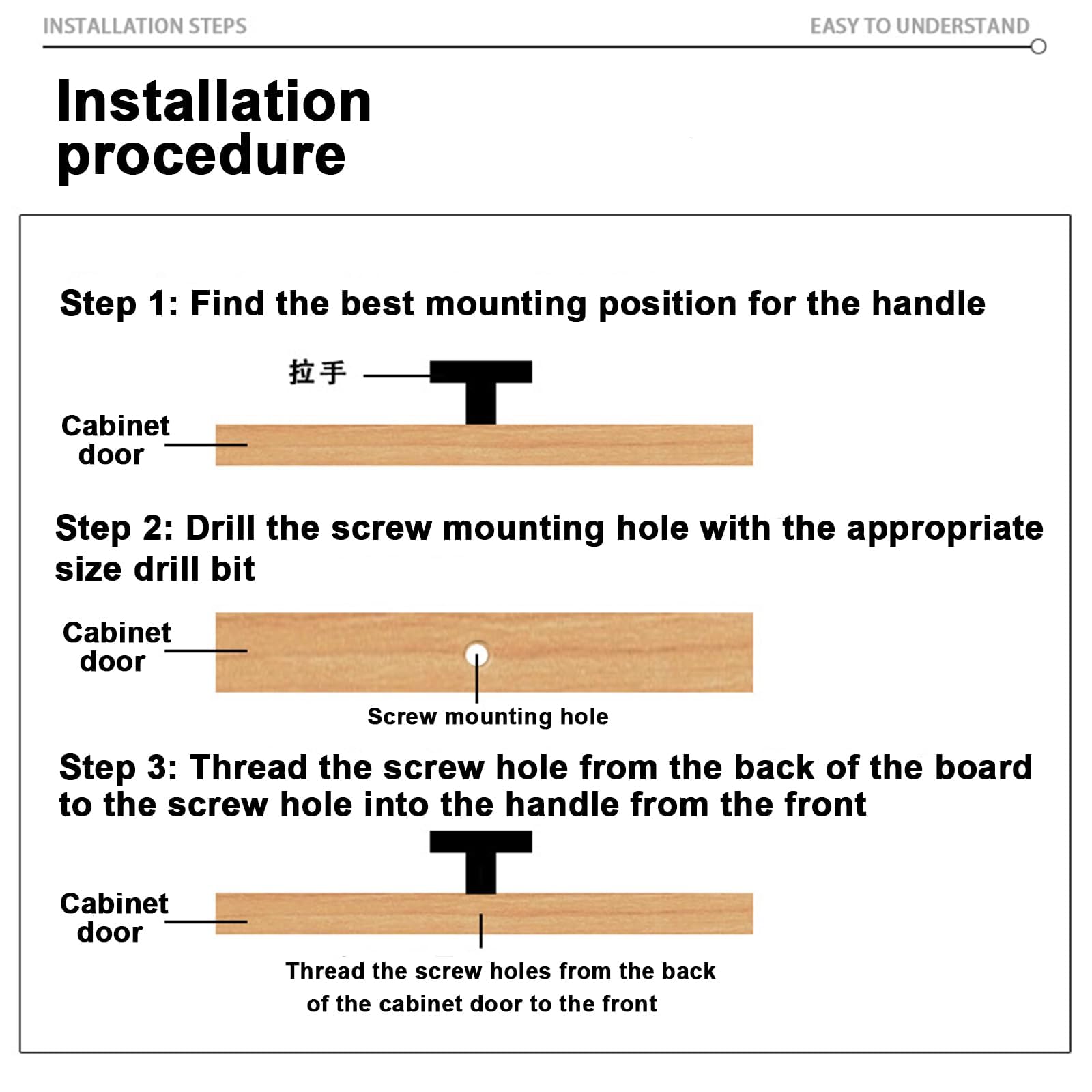 INSTALLATION STEPS

EASY TO UNDERSTAND

Installation procedure

Step 1: Find the best mounting position for the handle

拉手

Cabinet door

Step 2: Drill the screw mounting hole with the appropriate size drill bit

Cabinet door

Screw mounting hole

Step 3: Thread the screw hole from the back of the board to the screw hole into the handle from the front

Cabinet door

Thread the screw holes from the back of the cabinet door to the front