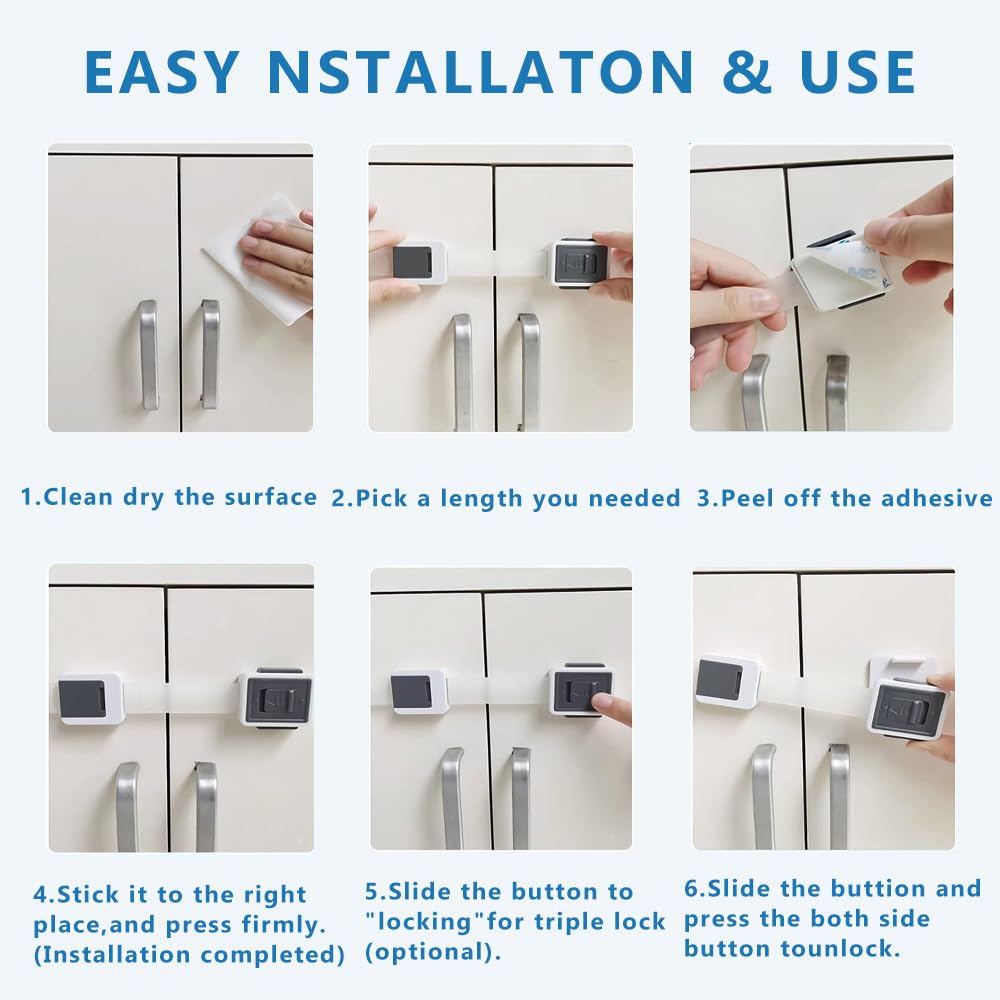 EASY NSTALLATON & USE

1.Clean dry the surface

2.Pick a length you needed

3.Peel off the adhesive

4.Stick it to the right place,and press firmly. (Installation completed)

5.Slide the button to "locking"for triple lock (optional).

6.Slide the buttion and press the both side button tounlock.