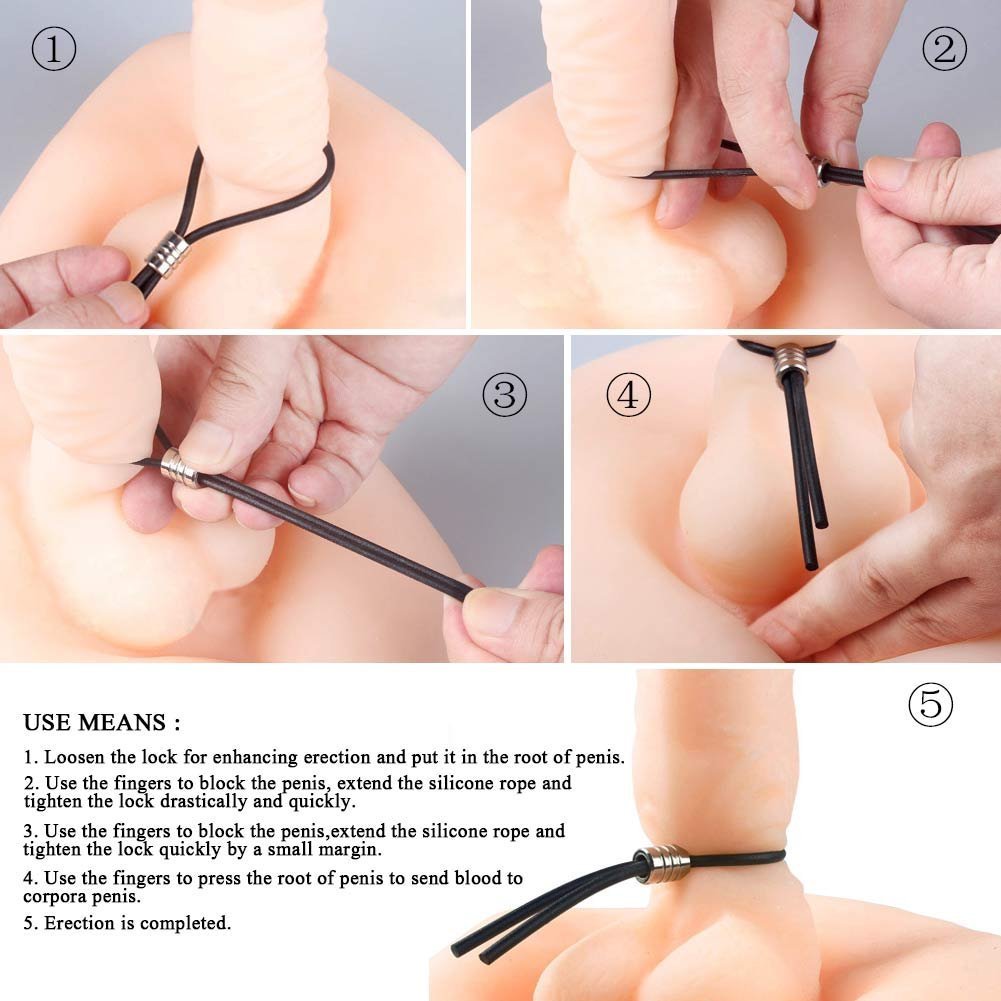 ①

②

③

④

⑤

USE MEANS :

1. Loosen the lock for enhancing erection and put it in the root of penis.

2. Use the fingers to block the penis, extend the silicone rope and tighten the lock drastically and quickly.

3. Use the fingers to block the penis,extend the silicone rope and tighten the lock quickly by a small margin.

4. Use the fingers to press the root of penis to send blood to corpora penis.

5. Erection is completed.