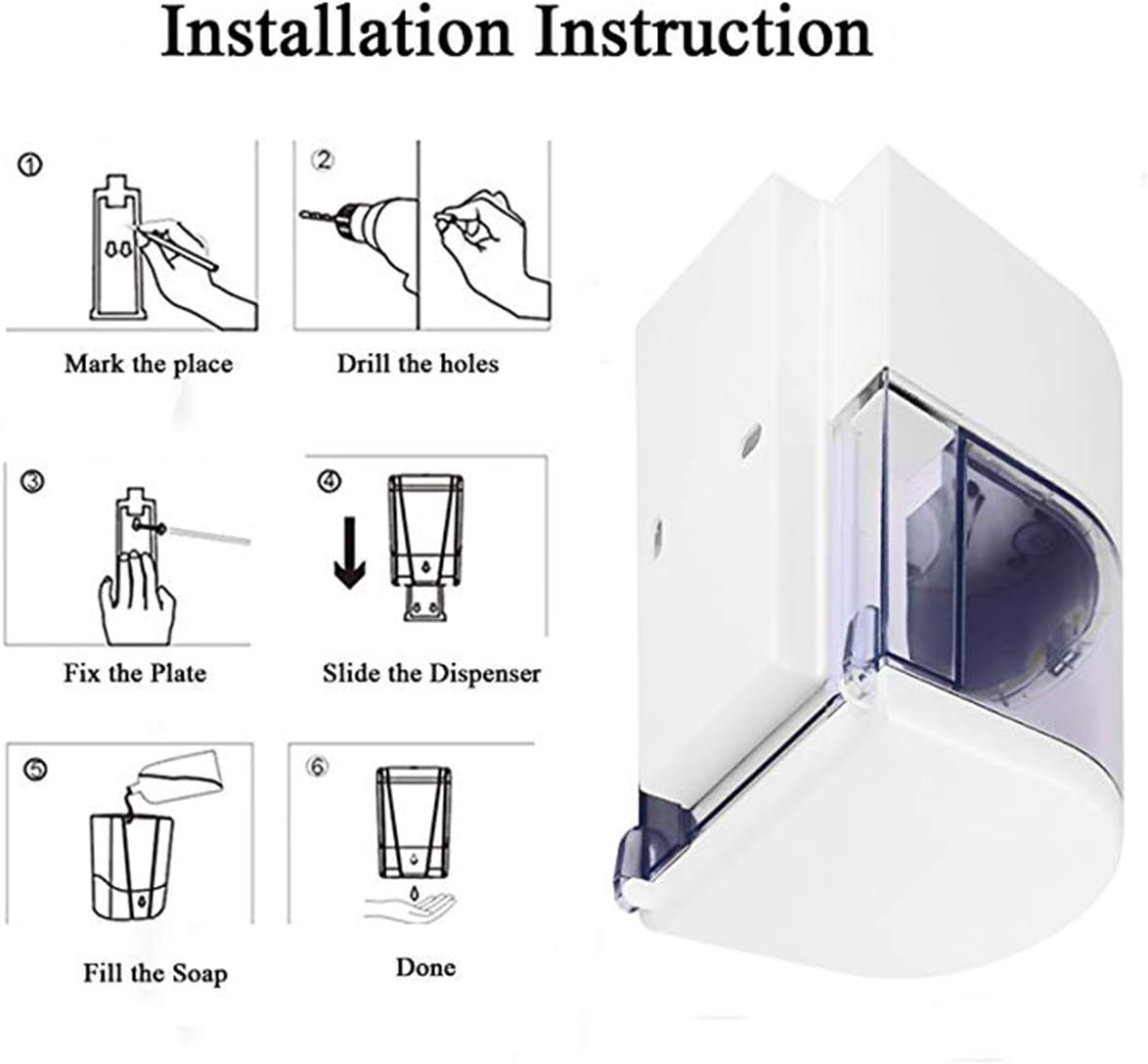 Installation Instruction

①

Mark the place

②

Drill the holes

③

Fix the Plate

④

Slide the Dispenser

⑤

Fill the Soap

⑥

Done