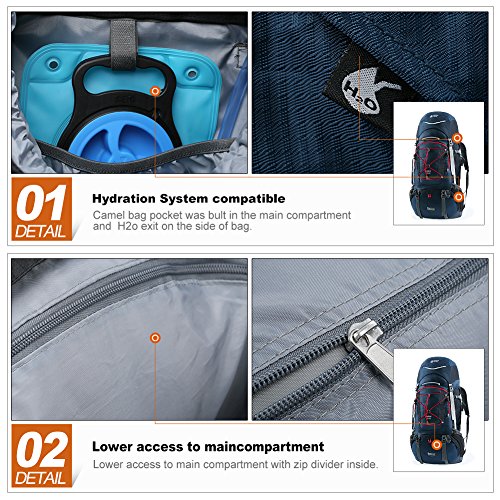 H2O

01
DETAIL

Hydration System compatible

Camel bag pocket was bult in the main compartment and H2o exit on the side of bag.

02
DETAIL

Lower access to maincompartment

Lower access to main compartment with zip divider inside.