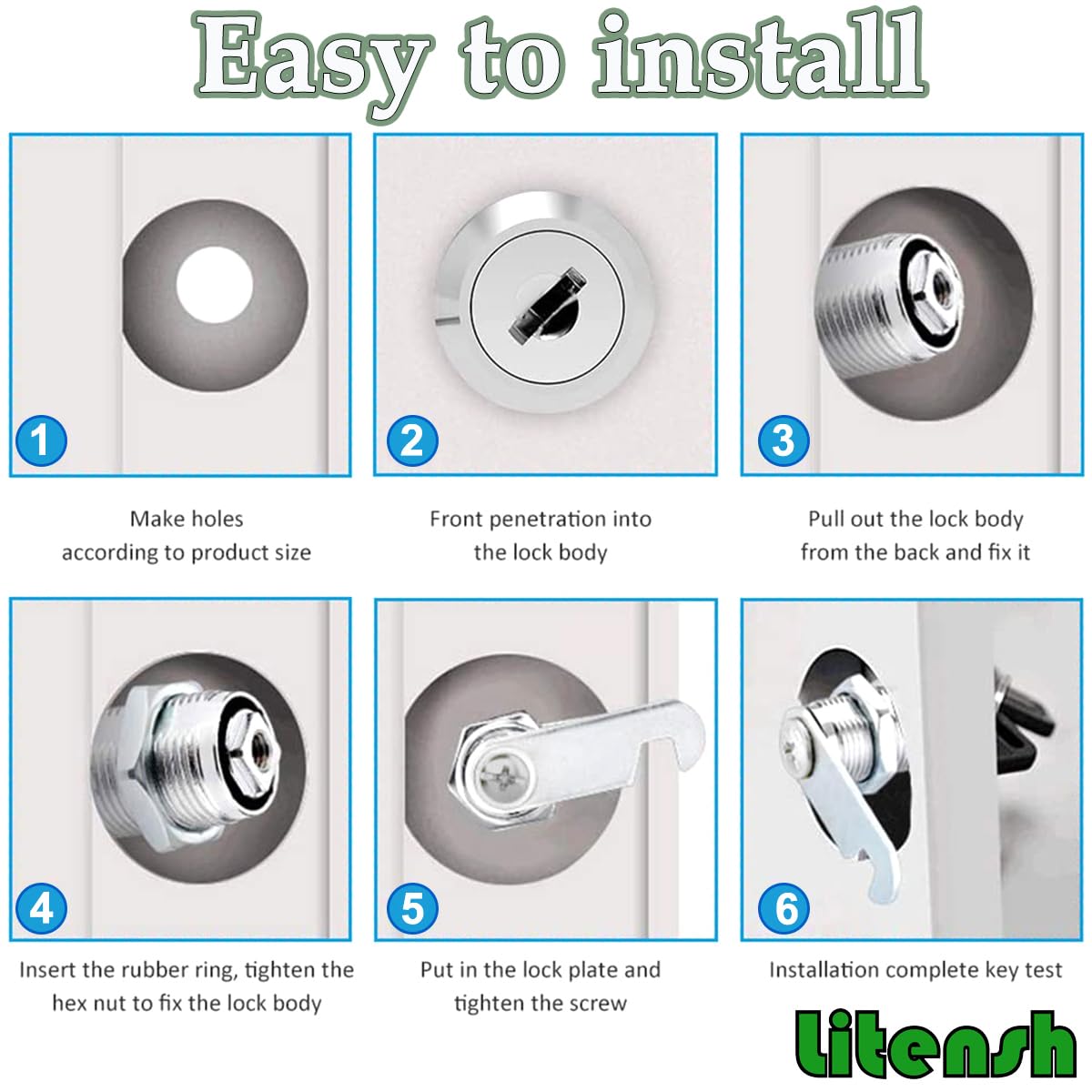 Easy to install

1

Make holes according to product size

2

Front penetration into the lock body

3

Pull out the lock body from the back and fix it

4

Insert the rubber ring, tighten the hex nut to fix the lock body

5

Put in the lock plate and tighten the screw

6

Installation complete key test

Litensh