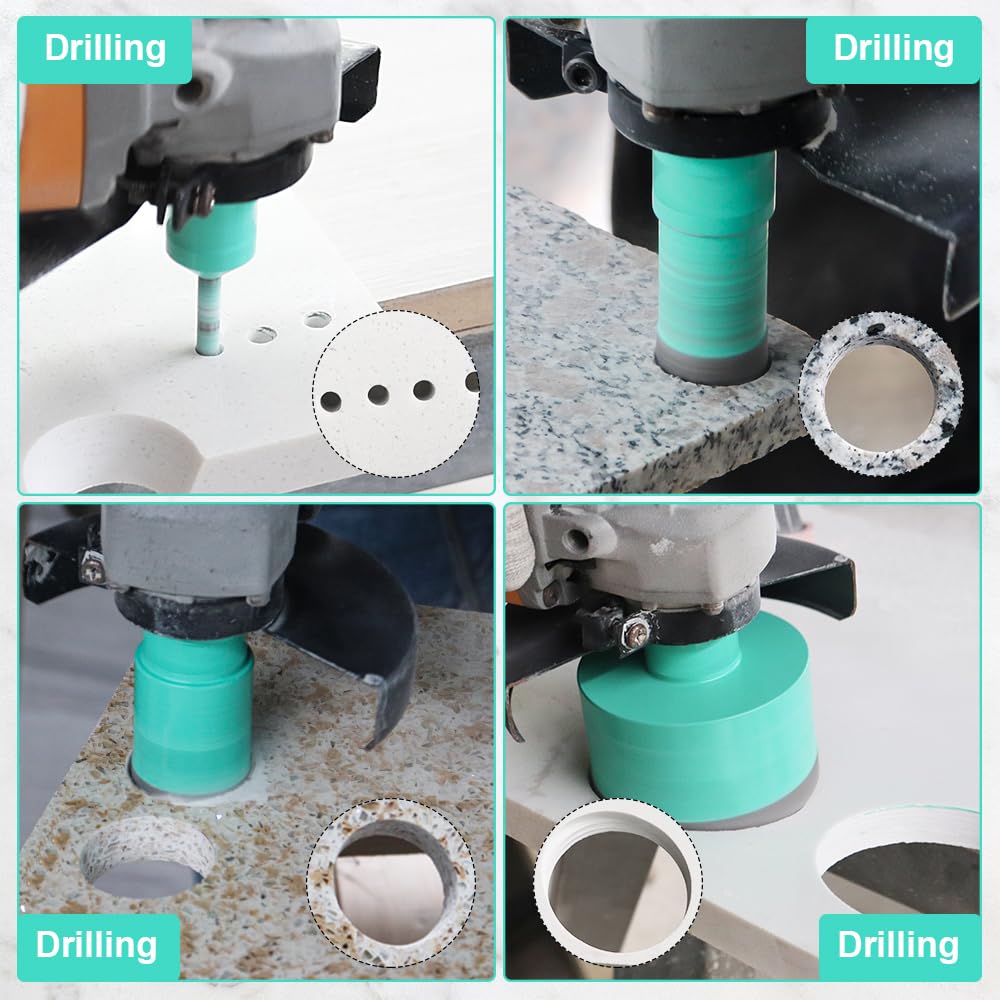 Drilling

Drilling

Drilling

Drilling