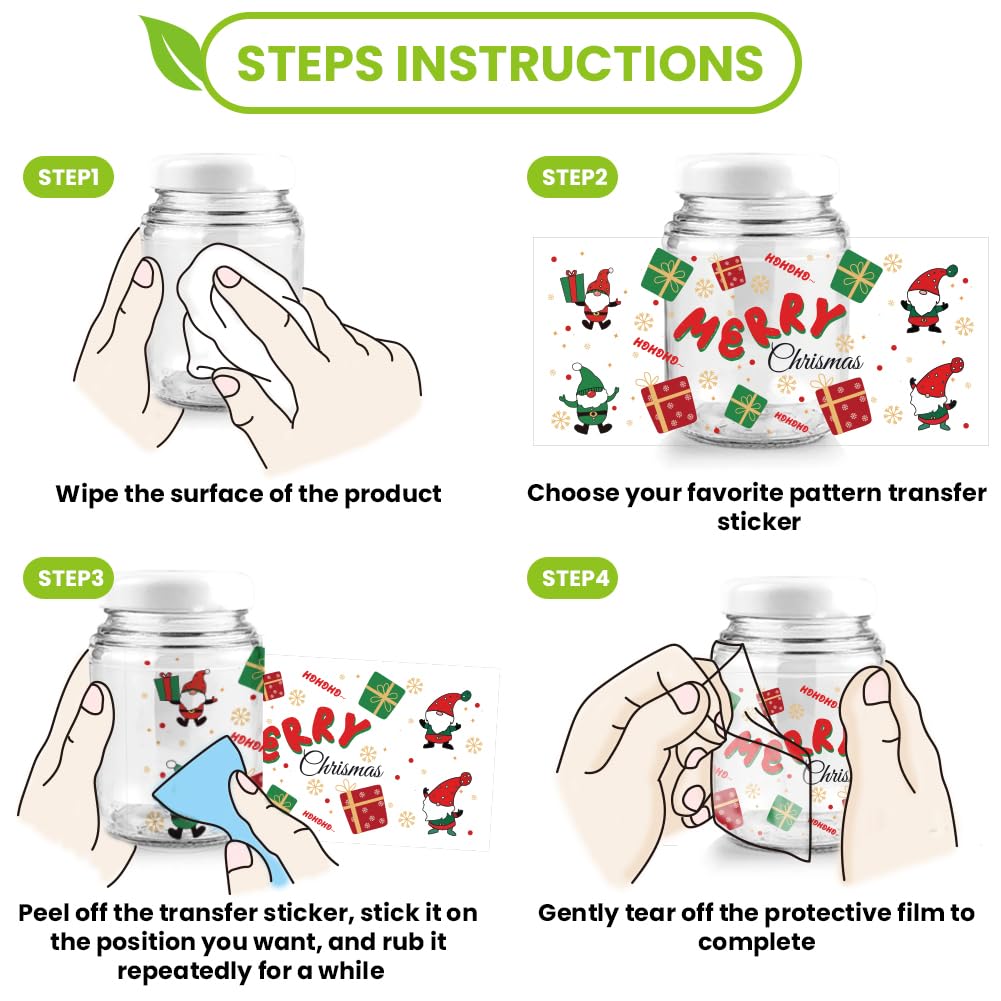 STEPS INSTRUCTIONS

STEP1

Wipe the surface of the product

STEP2

HOHOHO
MERRY
Chrismas
HOHOHO
HOHOHO

Choose your favorite pattern transfer sticker

STEP3

HOHOHO
MERRY
Chrismas
HOHOHO

Peel off the transfer sticker, stick it on the position you want, and rub it repeatedly for a while

STEP4

HOHOHO
MERRY
Chris

Gently tear off the protective film to complete