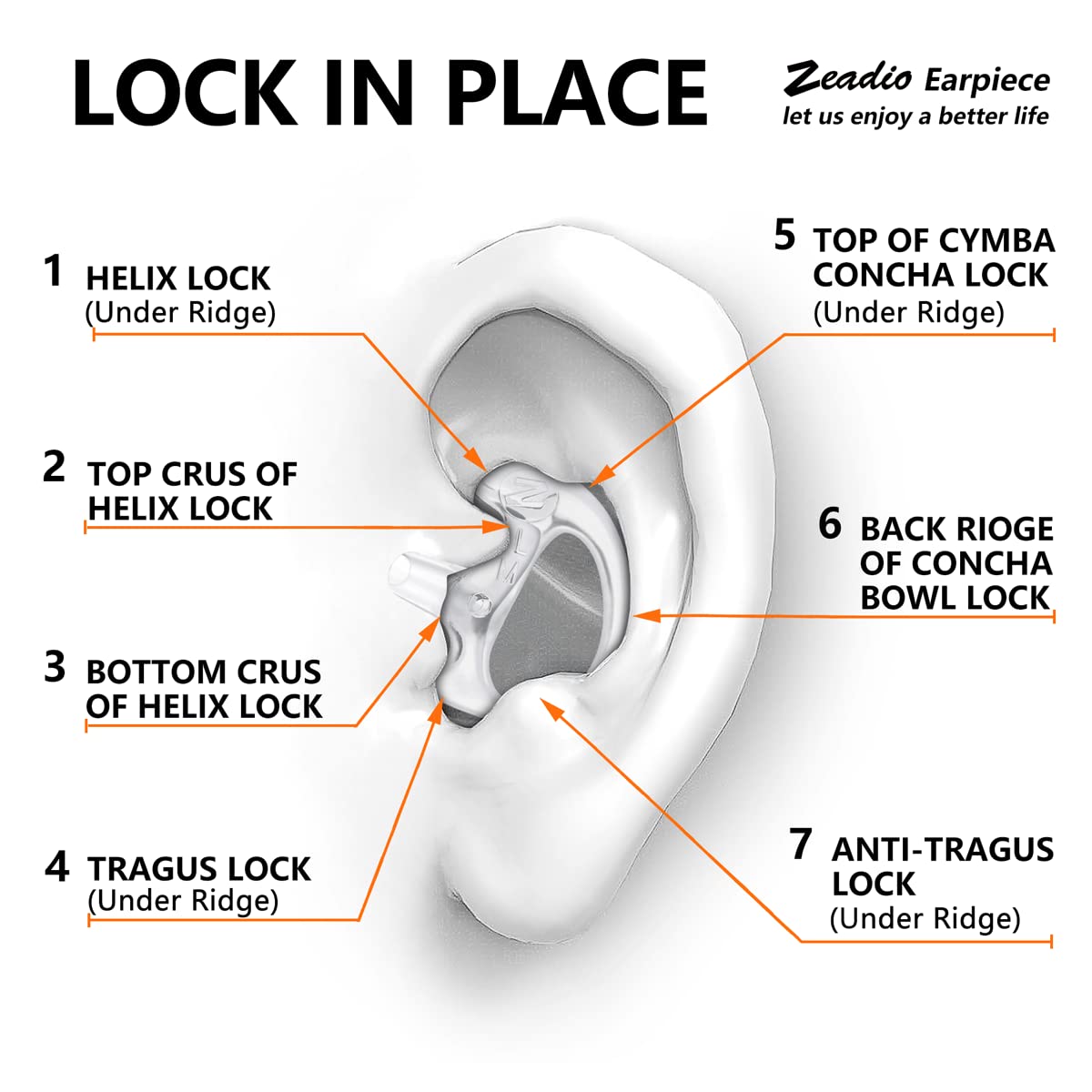 LOCK IN PLACE

Zeadio Earpiece
let us enjoy a better life

1 HELIX LOCK
(Under Ridge)

2 TOP CRUS OF HELIX LOCK

3 BOTTOM CRUS OF HELIX LOCK

4 TRAGUS LOCK
(Under Ridge)

5 TOP OF CYMBA CONCHA LOCK
(Under Ridge)

6 BACK RIOGE OF CONCHA BOWL LOCK

7 ANTI-TRAGUS LOCK
(Under Ridge)