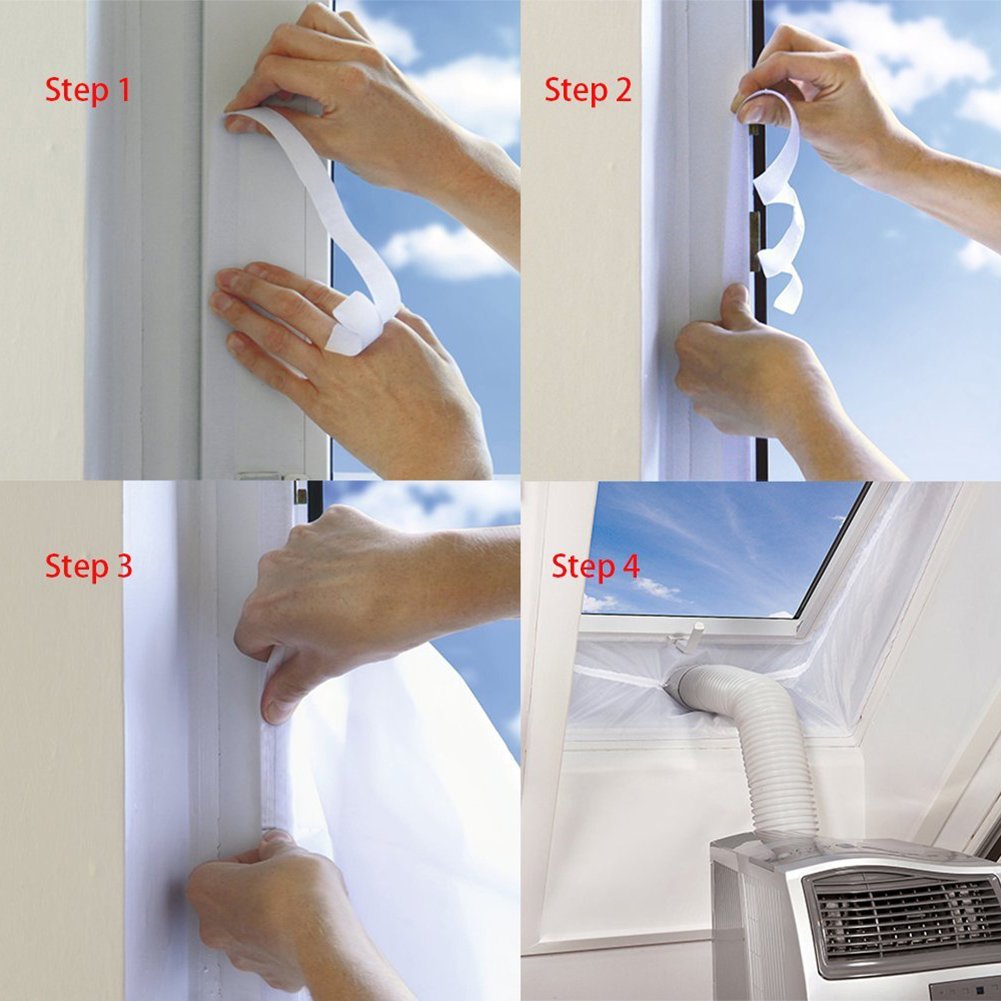 Step 1

Step 2

Step 3

Step 4