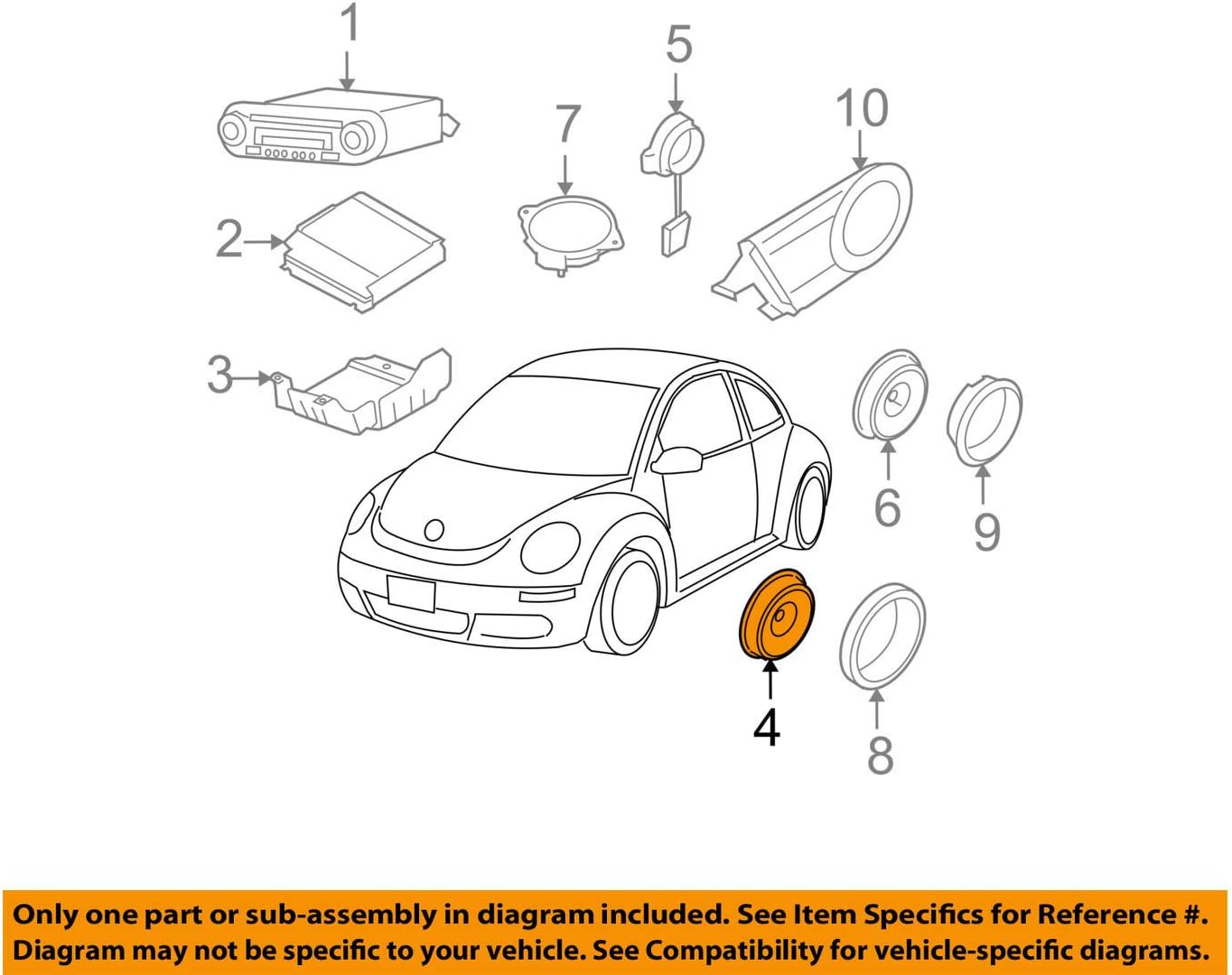 1

5

7

10

2

3

6

9

4

8

Only one part or sub-assembly in diagram included. See Item Specifics for Reference #. Diagram may not be specific to your vehicle. See Compatibility for vehicle-specific diagrams.