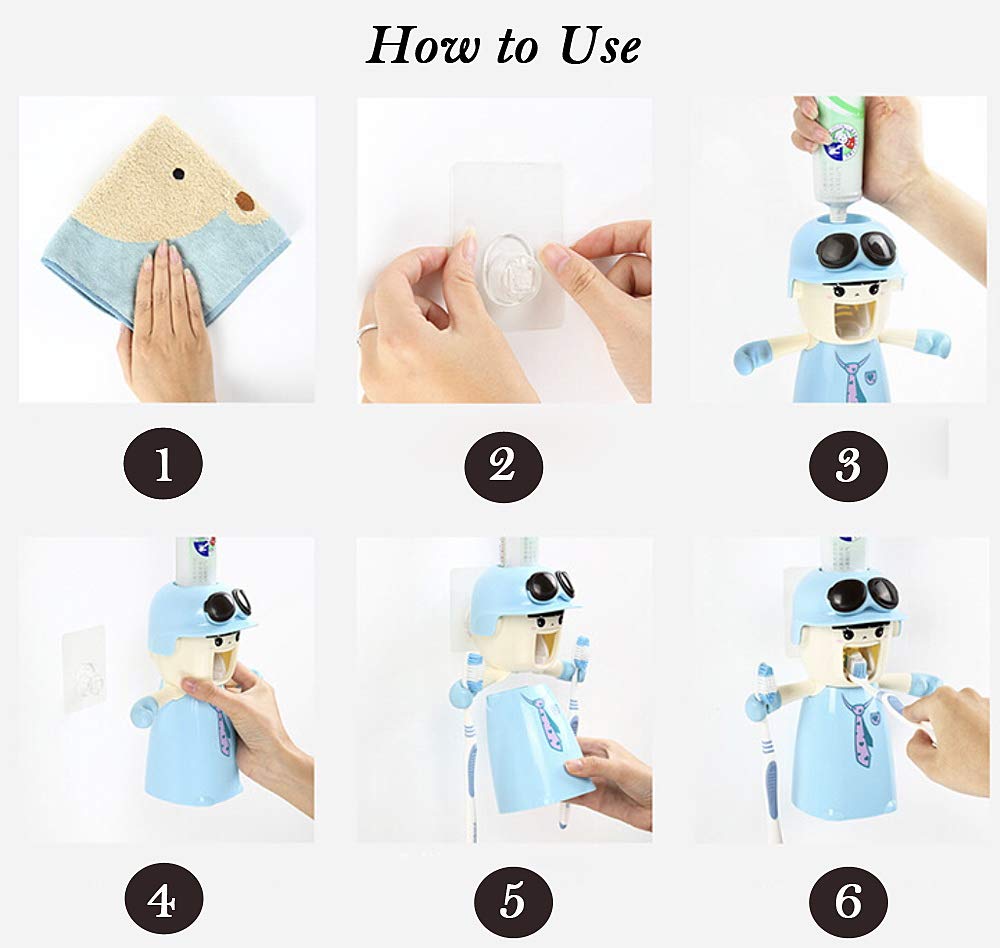 How to Use

1

2

3

4

5

6