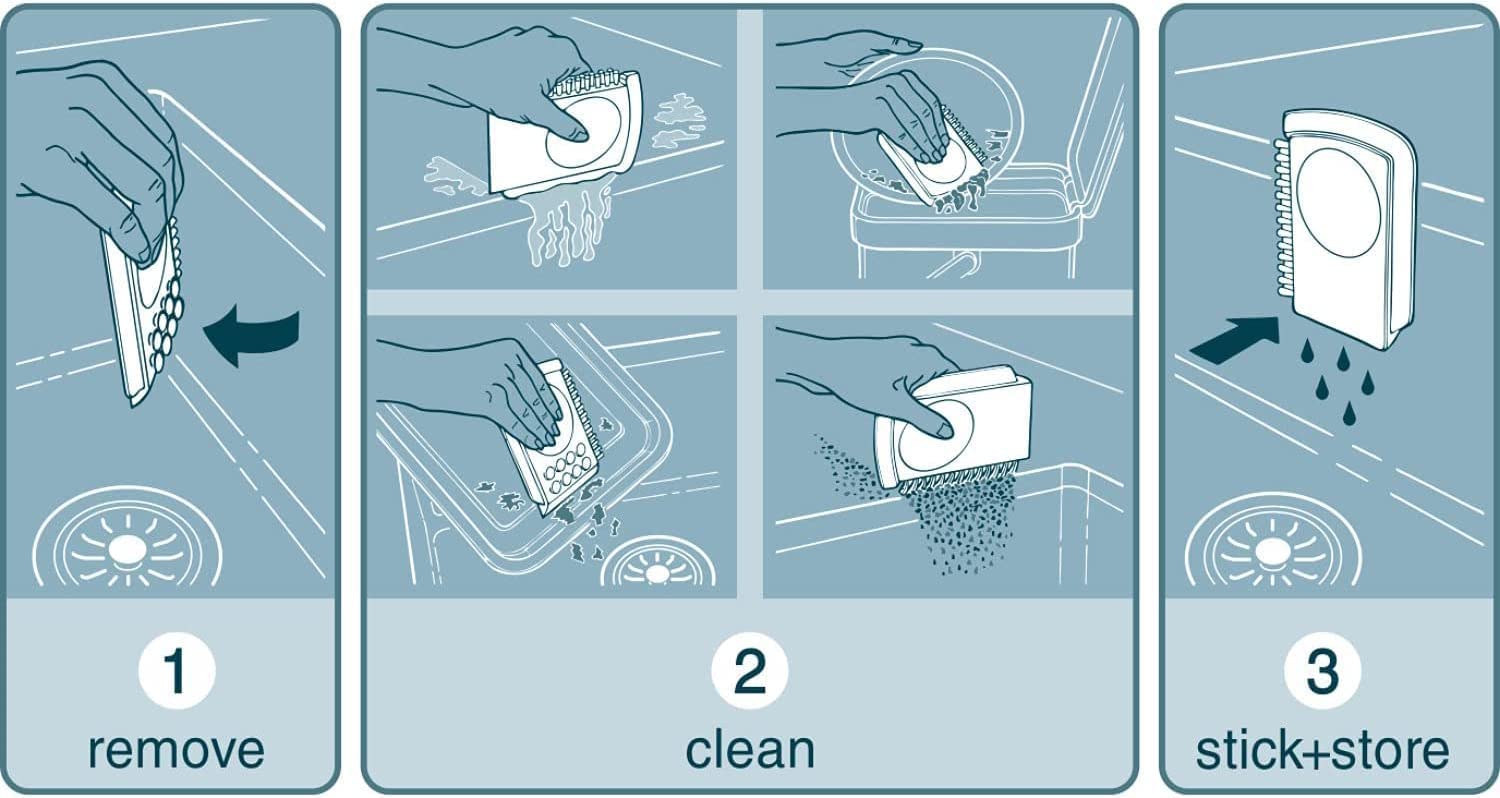 1
remove

2
clean

3
stick+store