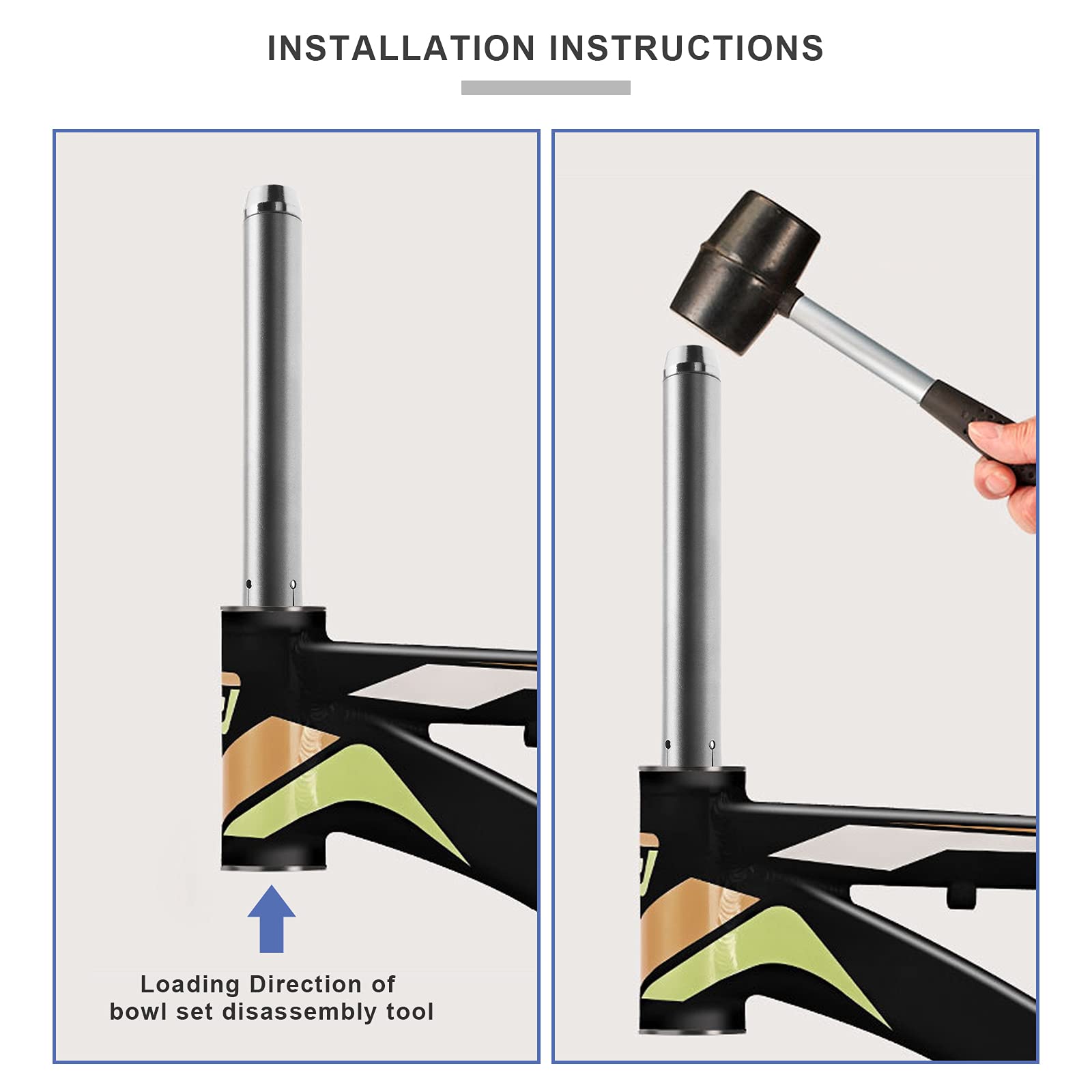 INSTALLATION INSTRUCTIONS

Loading Direction of bowl set disassembly tool