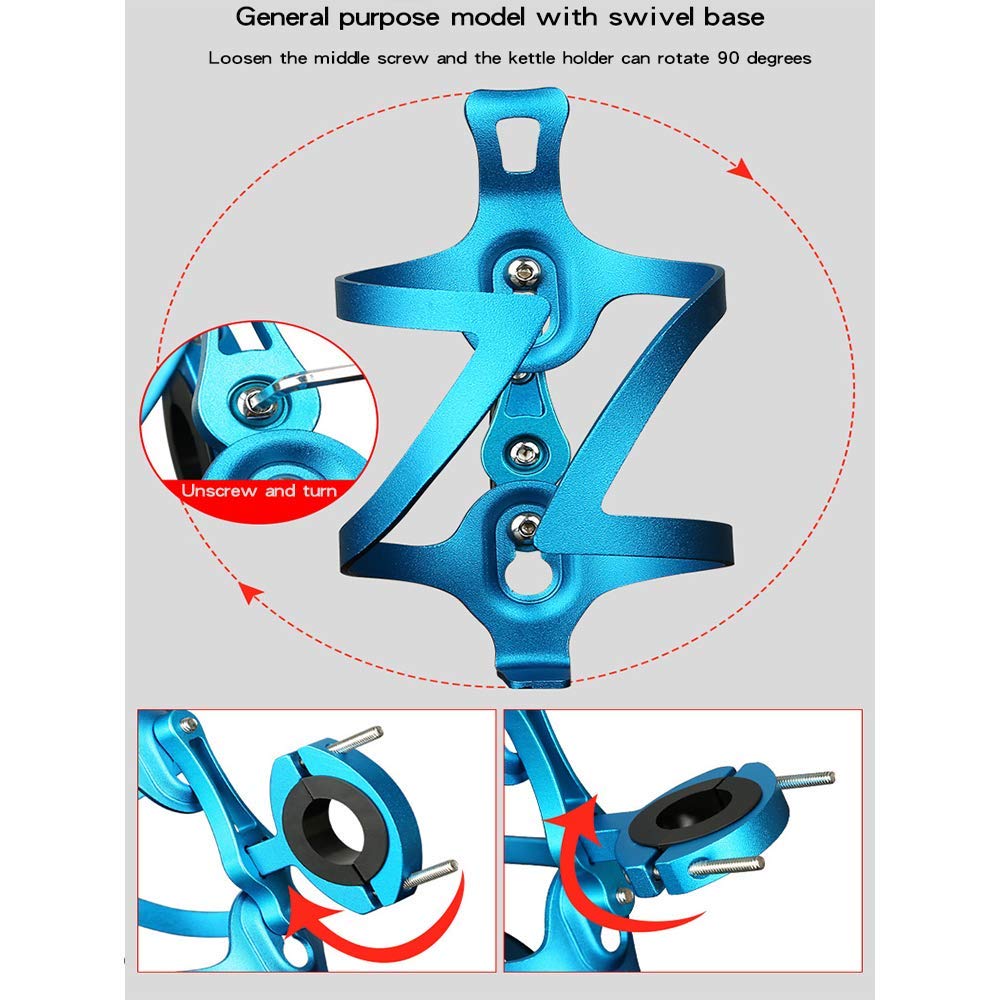 General purpose model with swivel base

Loosen the middle screw and the kettle holder can rotate 90 degrees

Unscrew and turn