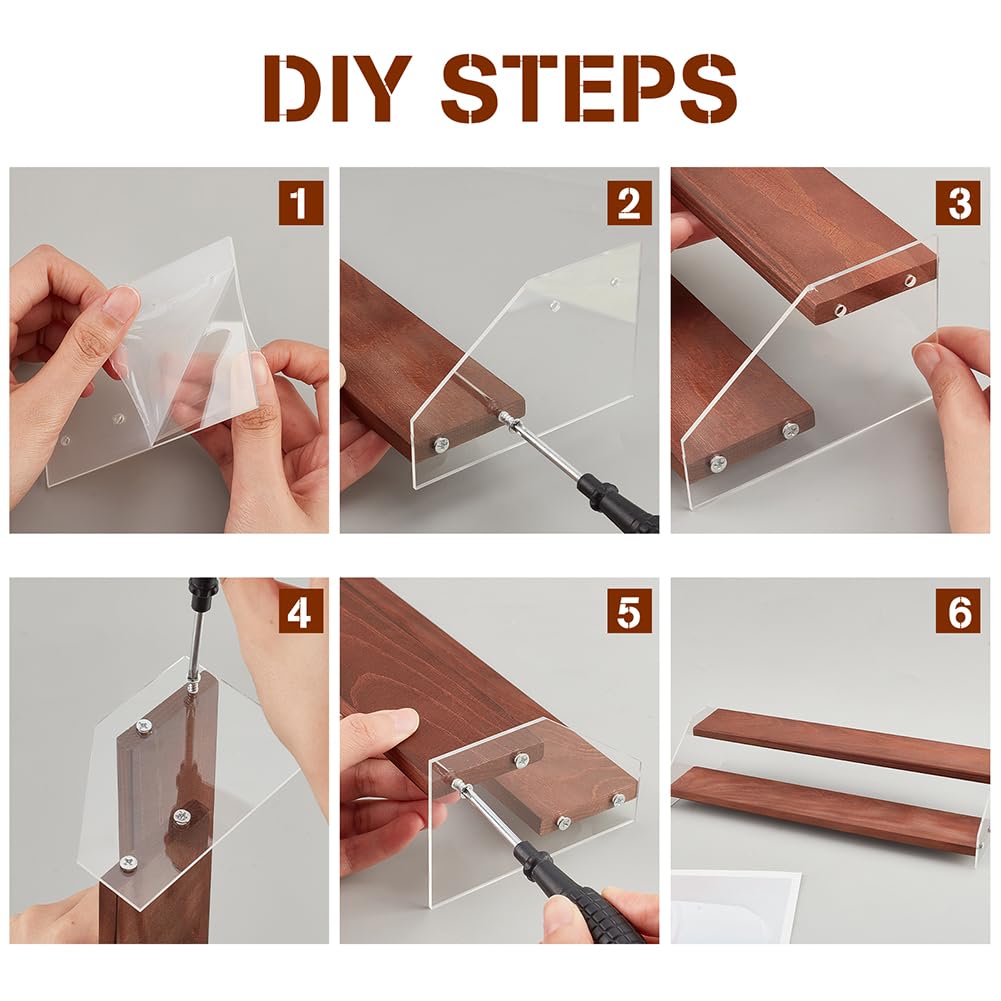 DIY STEPS

1

2

3

4

5

6