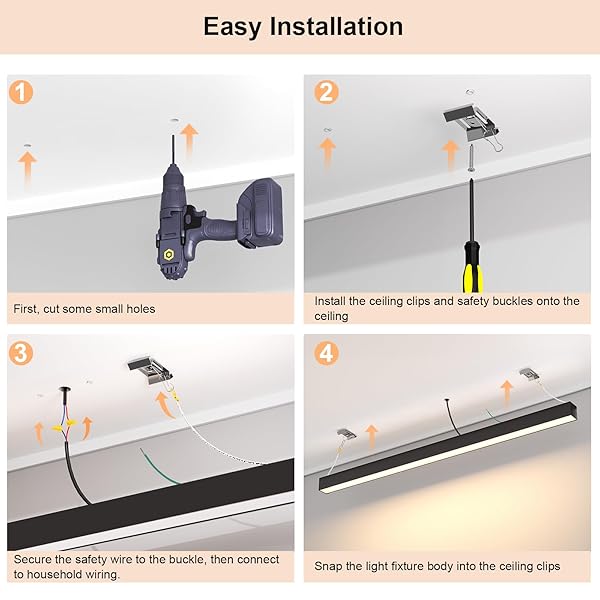 Easy Installation

1

First, cut some small holes

2

Install the ceiling clips and safety buckles onto the ceiling

3

Secure the safety wire to the buckle, then connect to household wiring.

4

Snap the light fixture body into the ceiling clips