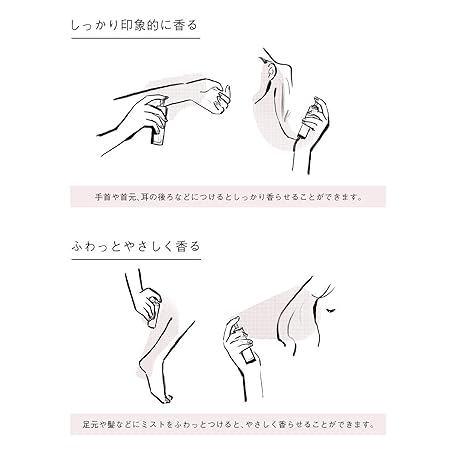 しっかり印象的に香る

手首や首元、耳の後ろなどにつけるとしっかり香らせることができます。

ふわっとやさしく香る

足元や髪などにミストをふわっとつけると、やさしく香らせることができます。