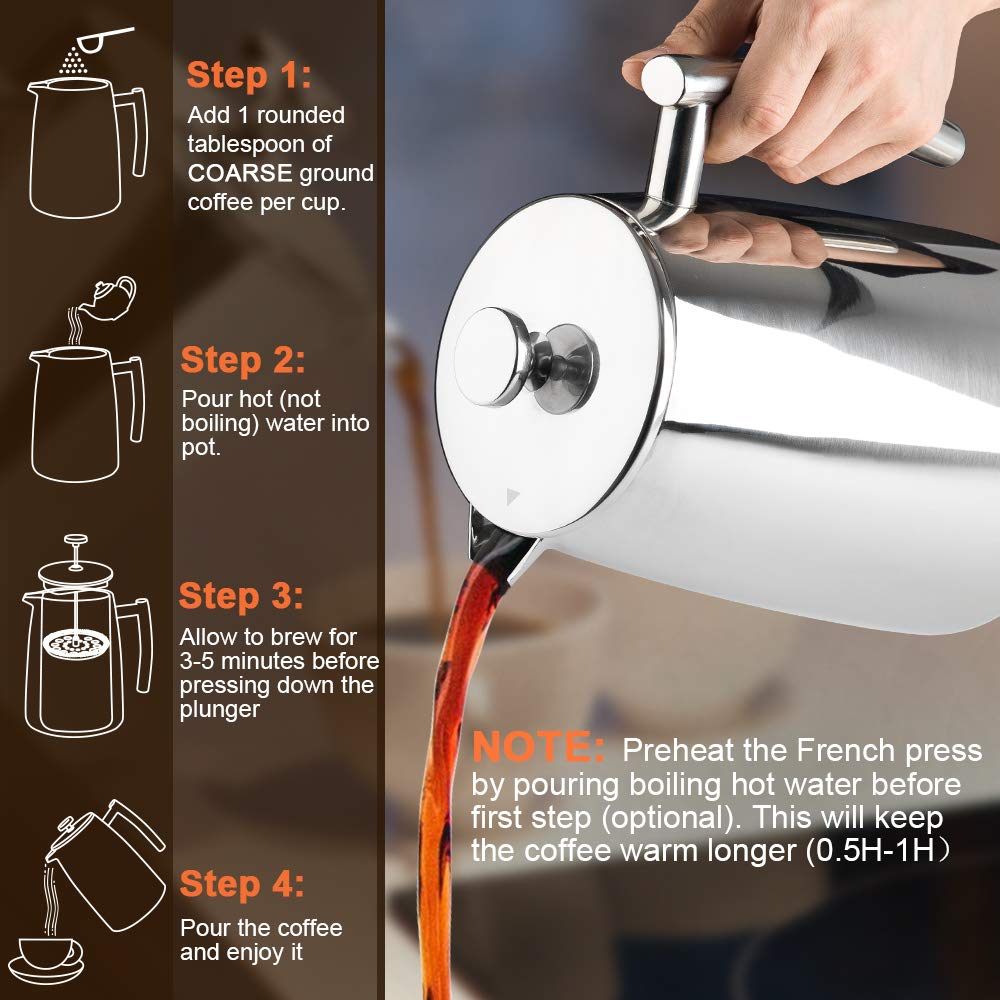 Step 1:
Add 1 rounded tablespoon of COARSE ground coffee per cup.

Step 2:
Pour hot (not boiling) water into pot.

Step 3:
Allow to brew for 3-5 minutes before pressing down the plunger

Step 4:
Pour the coffee and enjoy it

NOTE: Preheat the French press by pouring boiling hot water before first step (optional). This will keep the coffee warm longer (0.5H-1H）