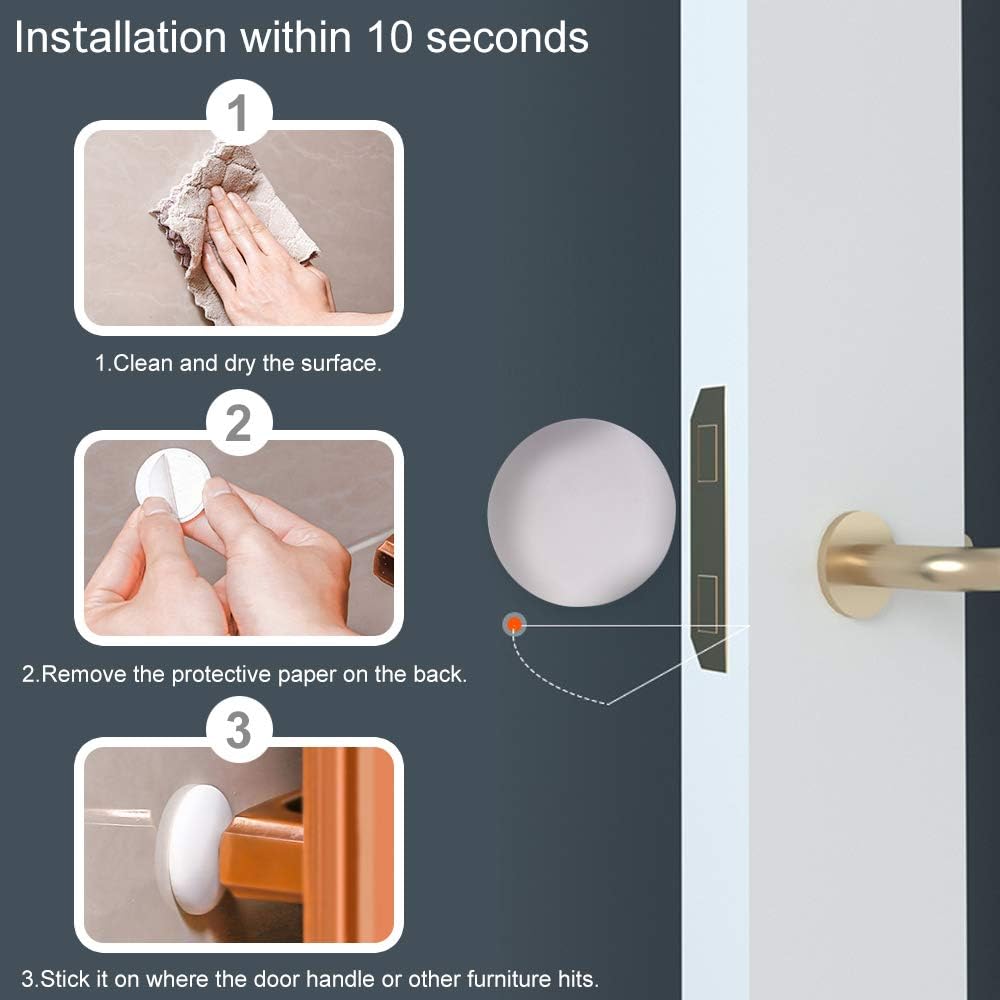 Installation within 10 seconds

1

1.Clean and dry the surface.

2

2.Remove the protective paper on the back.

3

3.Stick it on where the door handle or other furniture hits.