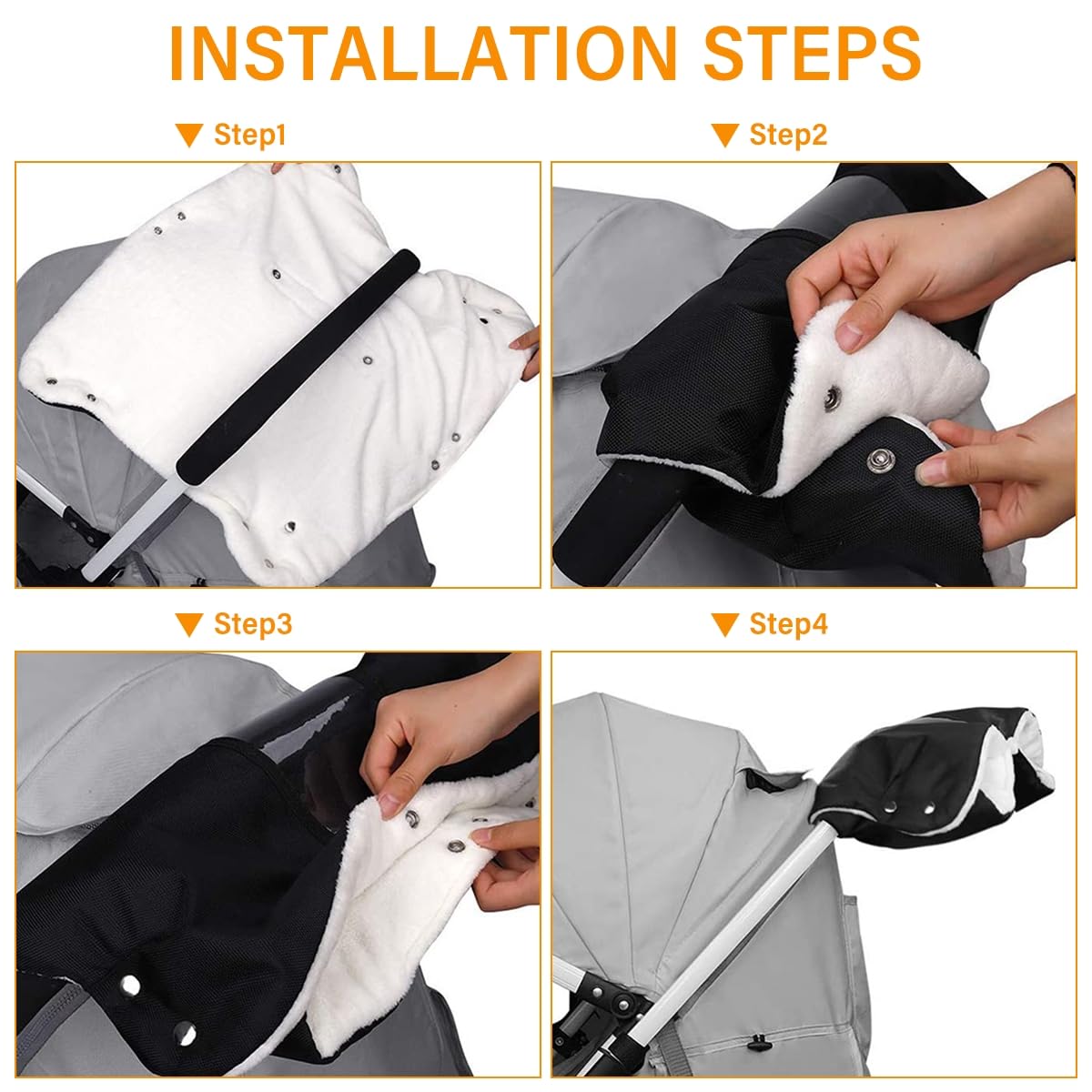 INSTALLATION STEPS

▼ Step1

▼ Step2

▼ Step3

▼ Step4