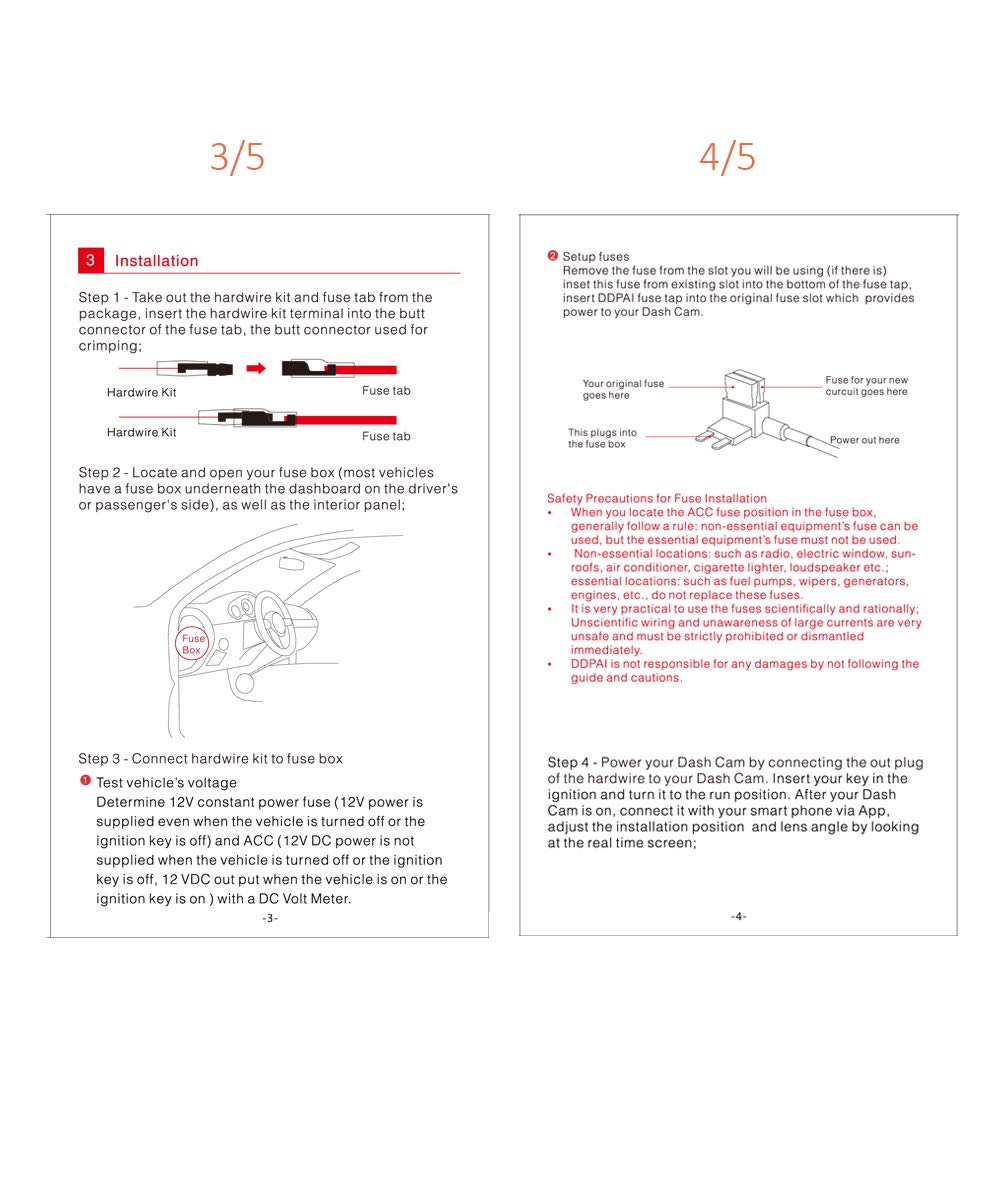 3/5

3 Installation

Step 1 - Take out the hardwire kit and fuse tab from the package, insert the hardwire kit terminal into the butt connector of the fuse tab, the butt connector used for crimping;

Hardwire Kit
Fuse tab
Hardwire Kit
Fuse tab

Step 2 - Locate and open your fuse box (most vehicles have a fuse box underneath the dashboard on the driver's or passenger's side), as well as the interior panel;

Fuse Box

Step 3 - Connect hardwire kit to fuse box

❶ Test vehicle's voltage
Determine 12V constant power fuse (12V power is supplied even when the vehicle is turned off or the ignition key is off) and ACC (12V DC power is not supplied when the vehicle is turned off or the ignition key is off, 12 VDC out put when the vehicle is on or the ignition key is on ) with a DC Volt Meter.

-3-

4/5

❷ Setup fuses
Remove the fuse from the slot you will be using (if there is) inset this fuse from existing slot into the bottom of the fuse tap, insert DDPAI fuse tap into the original fuse slot which provides power to your Dash Cam.

Your original fuse goes here
Fuse for your new curcuit goes here
This plugs into the fuse box
Power out here

Safety Precautions for Fuse Installation
• When you locate the ACC fuse position in the fuse box, generally follow a rule: non-essential equipment's fuse can be used, but the essential equipment's fuse must not be used.
• Non-essential locations: such as radio, electric window, sun-roofs, air conditioner, cigarette lighter, loudspeaker etc.; essential locations: such as fuel pumps, wipers, generators, engines, etc., do not replace these fuses.
• It is very practical to use the fuses scientifically and rationally; Unscientific wiring and unawareness of large currents are very unsafe and must be strictly prohibited or dismantled immediately.
• DDPAI is not responsible for any damages by not following the guide and cautions.

Step 4 - Power your Dash Cam by connecting the out plug of the hardwire to your Dash Cam. Insert your key in the ignition and turn it to the run position. After your Dash Cam is on, connect it with your smart phone via App, adjust the installation position and lens angle by looking at the real time screen;

-4-