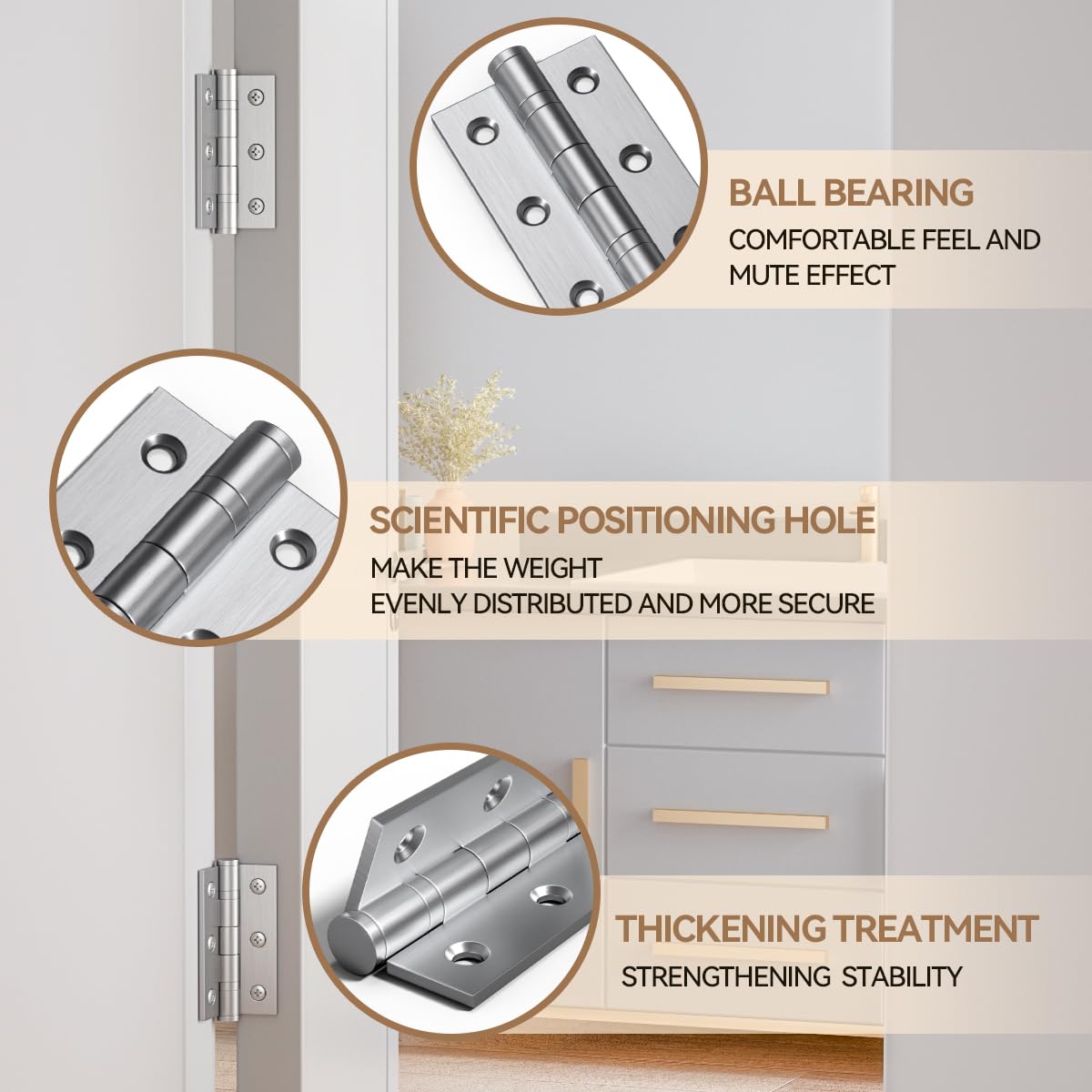 BALL BEARING
COMFORTABLE FEEL AND MUTE EFFECT

SCIENTIFIC POSITIONING HOLE
MAKE THE WEIGHT EVENLY DISTRIBUTED AND MORE SECURE

THICKENING TREATMENT
STRENGTHENING STABILITY