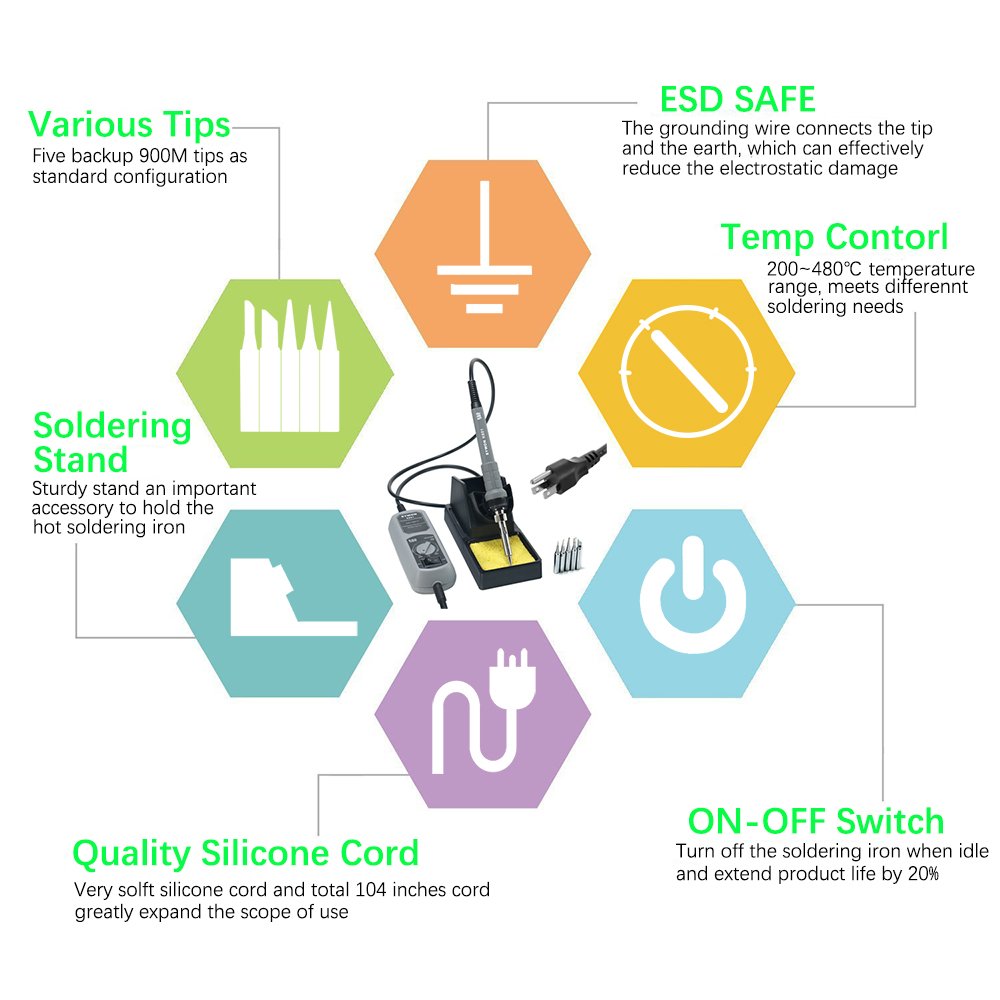 Various Tips
Five backup 900M tips as standard configuration

ESD SAFE
The grounding wire connects the tip and the earth, which can effectively reduce the electrostatic damage

Temp Contorl
200~480℃ temperature range, meets differennt soldering needs

Soldering Stand
Sturdy stand an important accessory to hold the hot soldering iron

ON-OFF Switch
Turn off the soldering iron when idle and extend product life by 20%

Quality Silicone Cord
Very solft silicone cord and total 104 inches cord greatly expand the scope of use