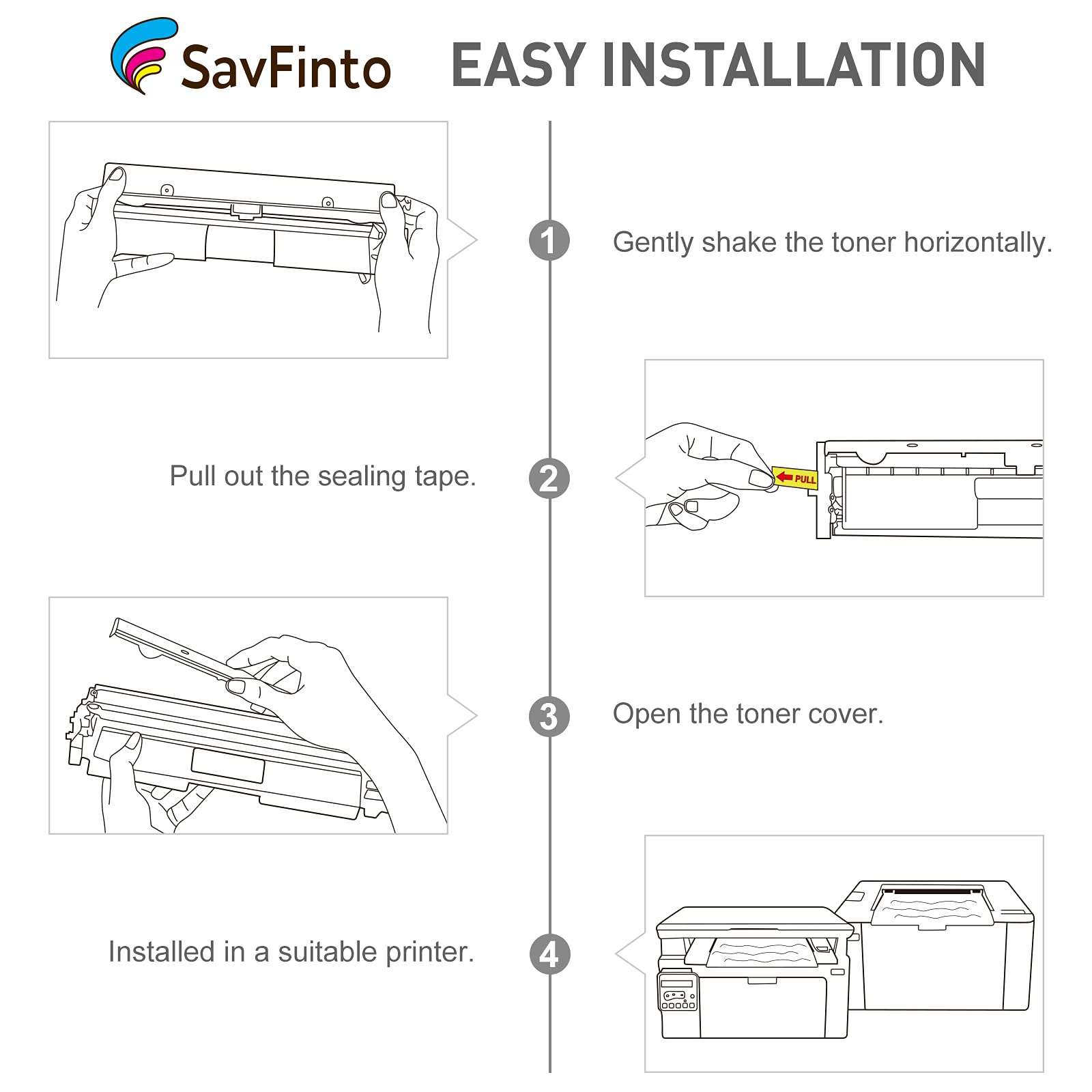 SavFinto EASY INSTALLATION

1 Gently shake the toner horizontally.

Pull out the sealing tape. 2

PULL

3 Open the toner cover.

Installed in a suitable printer. 4