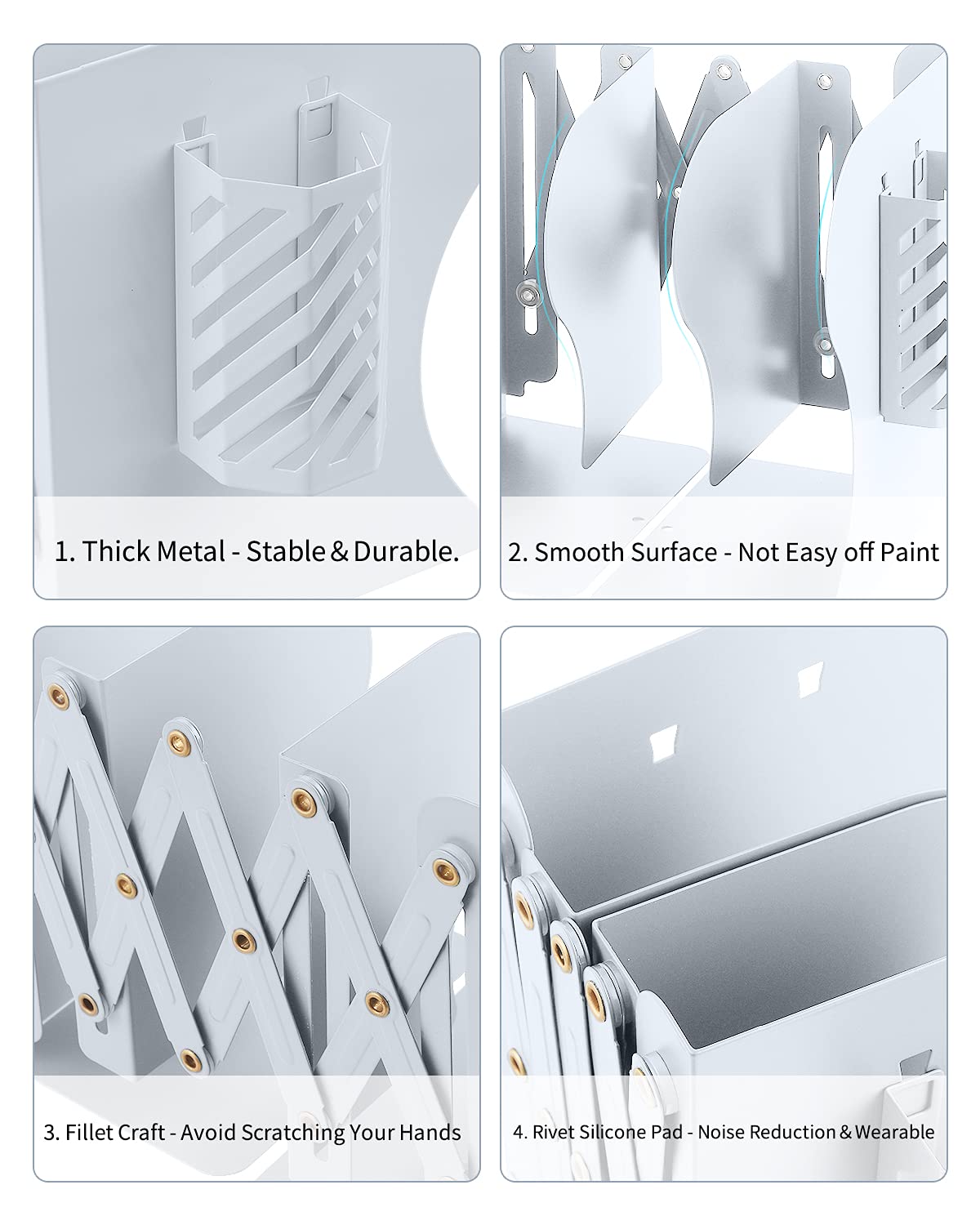 1. Thick Metal - Stable & Durable.

2. Smooth Surface - Not Easy off Paint

3. Fillet Craft - Avoid Scratching Your Hands

4. Rivet Silicone Pad - Noise Reduction & Wearable