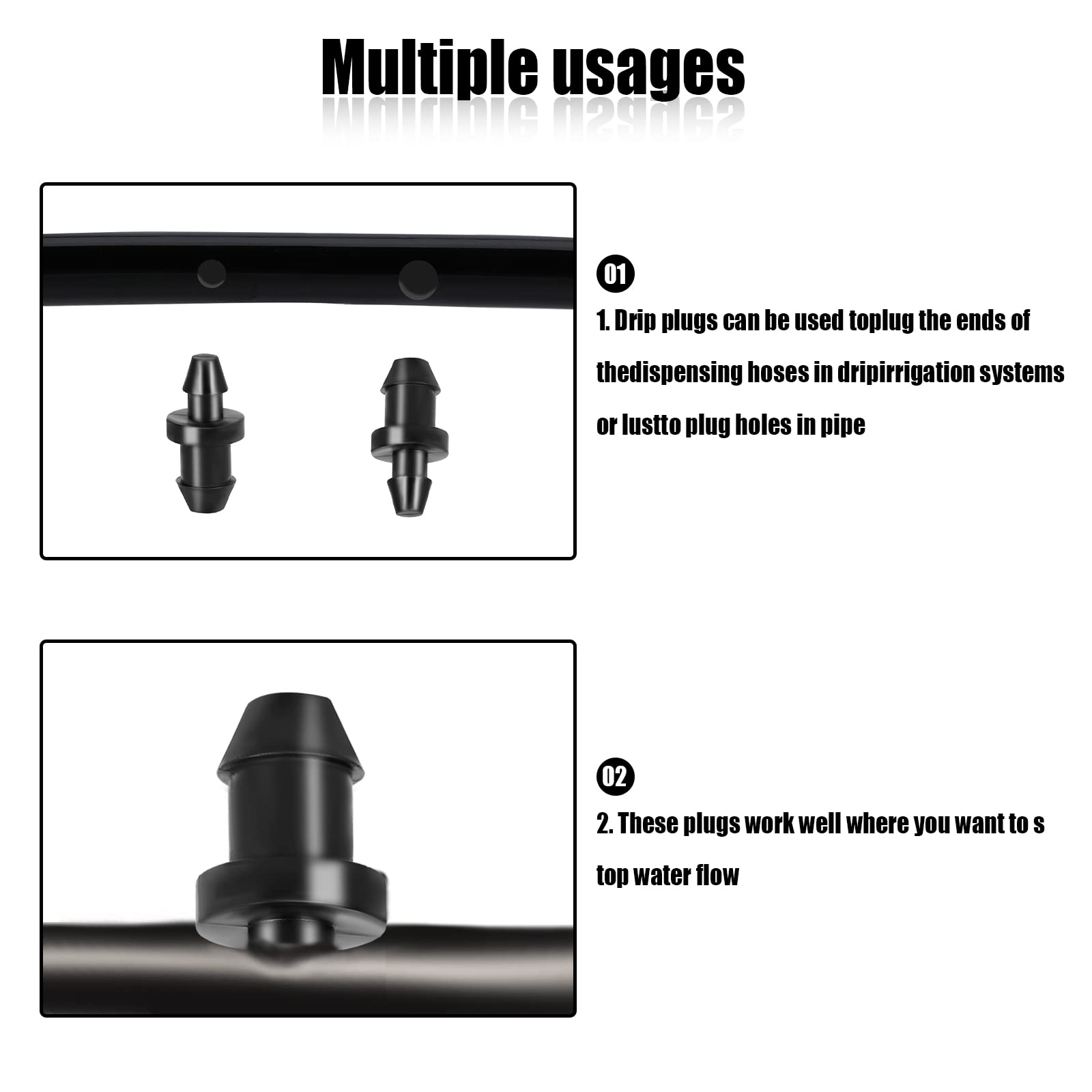 Multiple usages

01

1. Drip plugs can be used toplug the ends of thedispensing hoses in dripirrigation systems or lustto plug holes in pipe

02

2. These plugs work well where you want to s top water flow