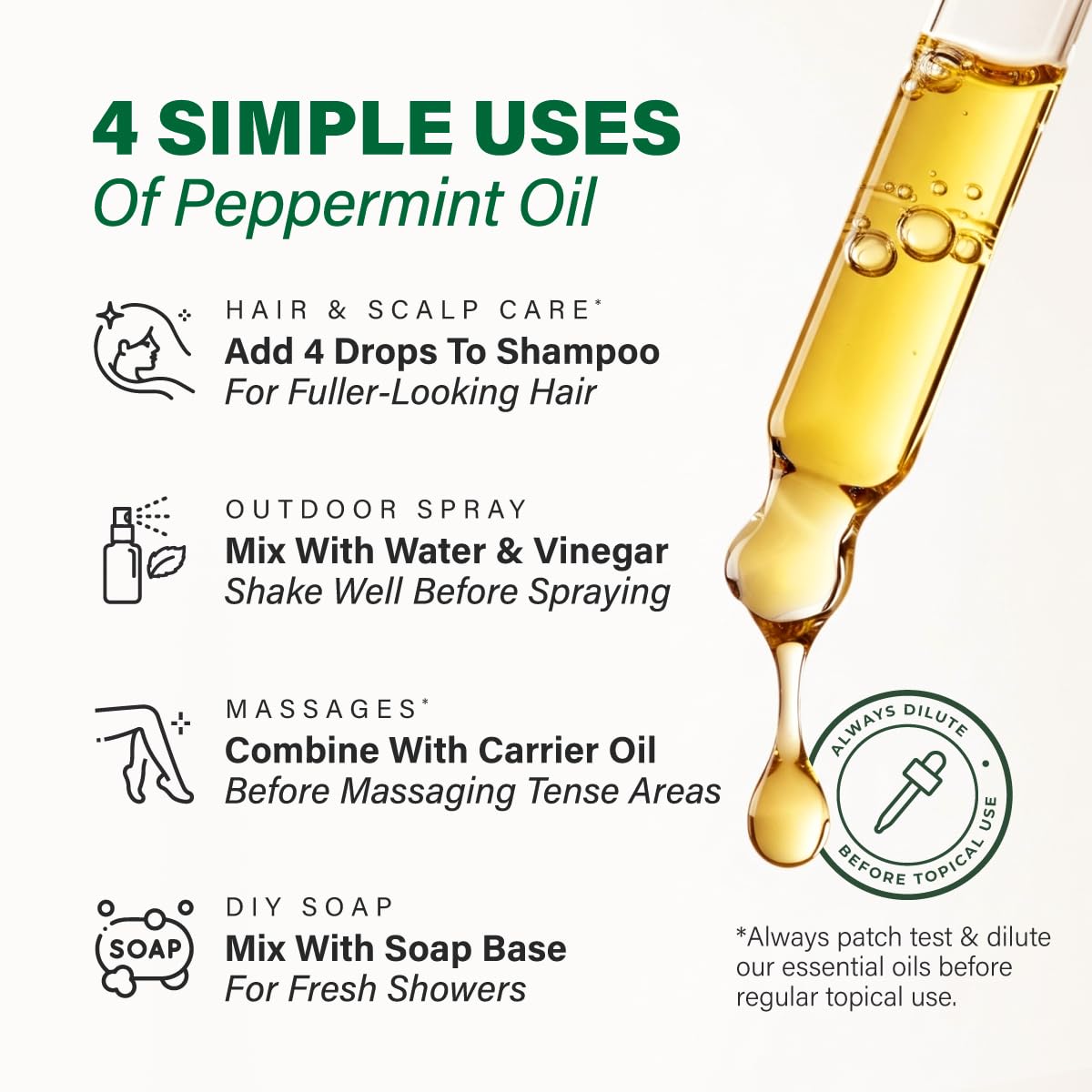 4 SIMPLE USES
Of Peppermint Oil

HAIR & SCALP CARE*
Add 4 Drops To Shampoo
For Fuller-Looking Hair

OUTDOOR SPRAY
Mix With Water & Vinegar
Shake Well Before Spraying

MASSAGES*
Combine With Carrier Oil
Before Massaging Tense Areas

SOAP
DIY SOAP
Mix With Soap Base
For Fresh Showers

ALWAYS DILUTE • BEFORE TOPICAL USE

*Always patch test & dilute our essential oils before regular topical use.