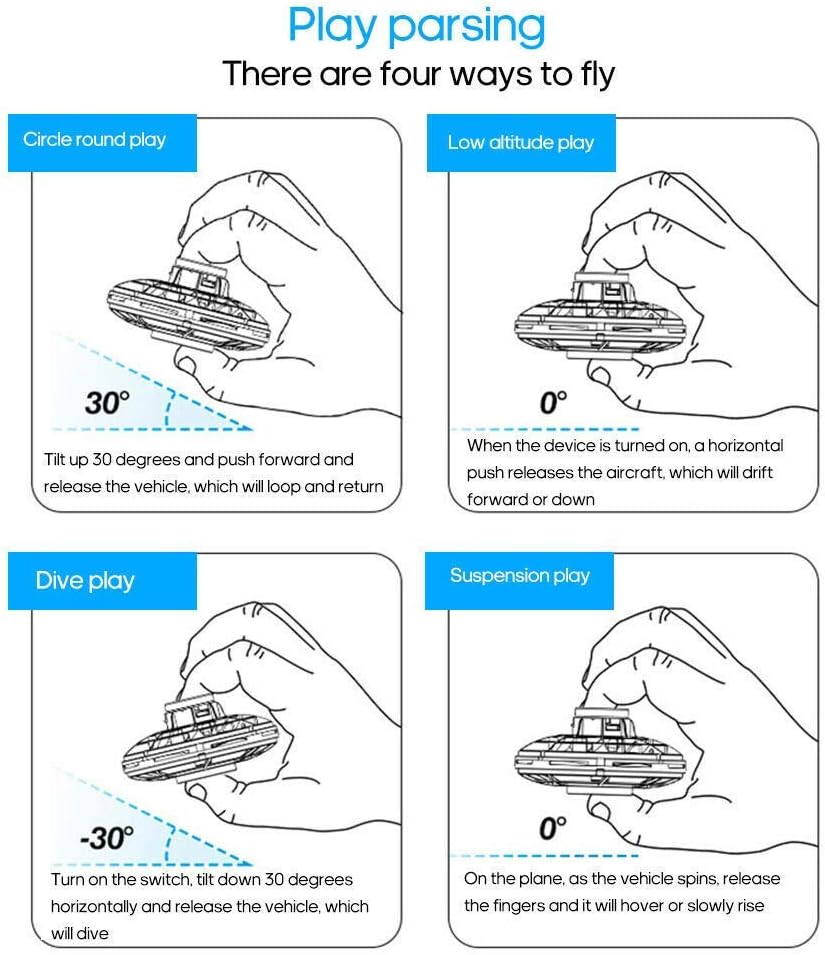 Play parsing

There are four ways to fly

Circle round play

30°

Tilt up 30 degrees and push forward and release the vehicle, which will loop and return

Low altitude play

0°

When the device is turned on, a horizontal push releases the aircraft, which will drift forward or down

Dive play

-30°

Turn on the switch, tilt down 30 degrees horizontally and release the vehicle, which will dive

Suspension play

0°

On the plane, as the vehicle spins, release the fingers and it will hover or slowly rise