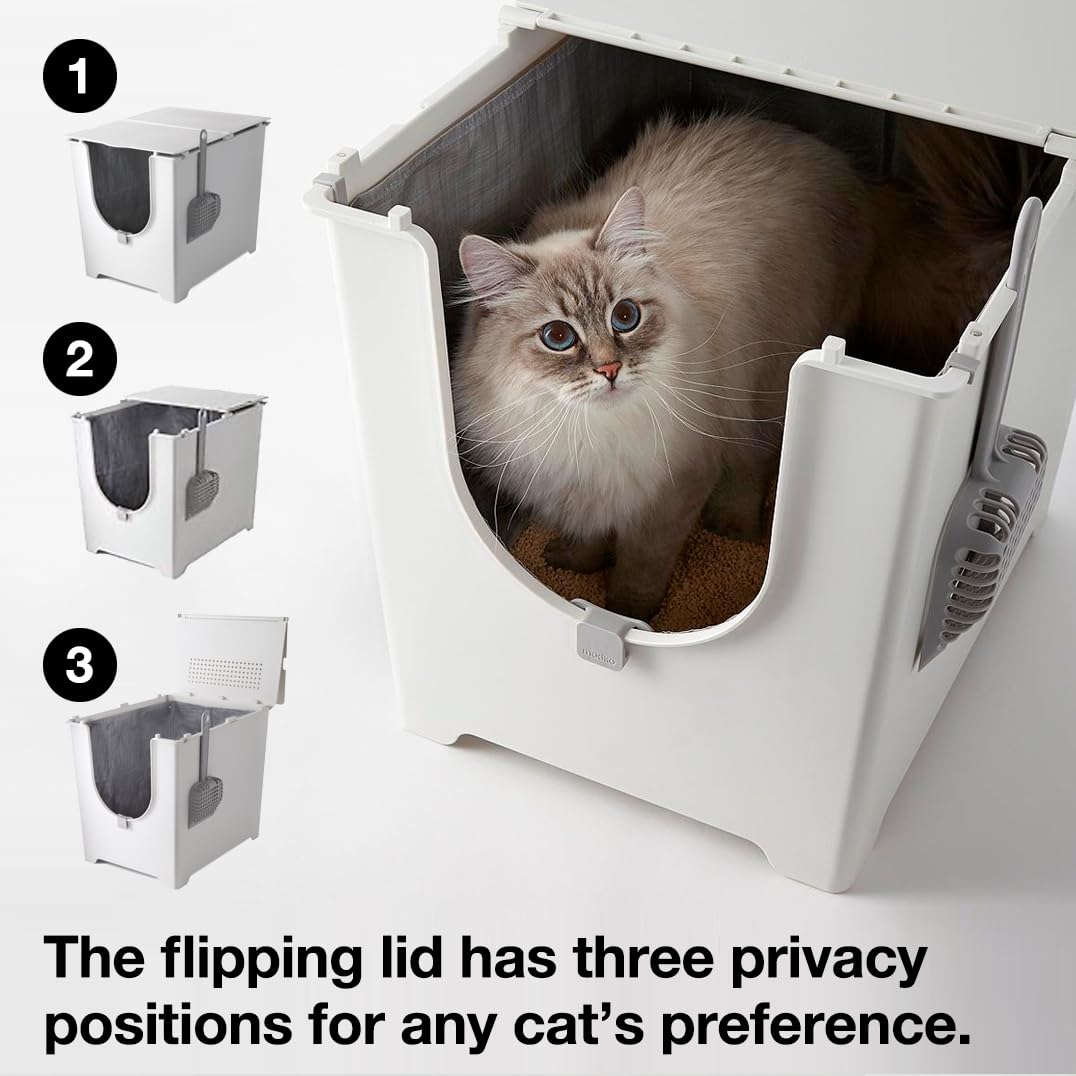 1

2

3

modko

The flipping lid has three privacy positions for any cat's preference.