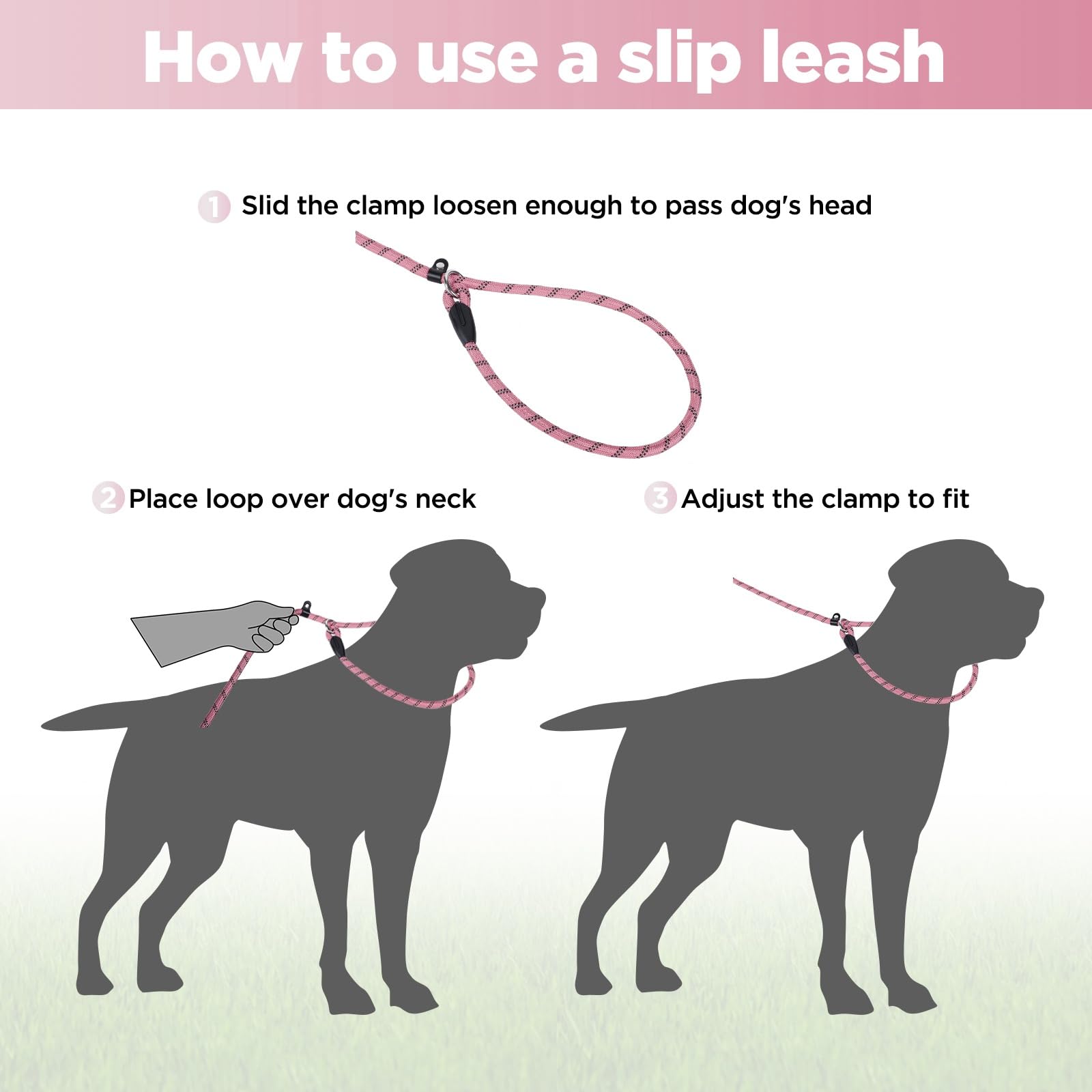 How to use a slip leash

1 Slid the clamp loosen enough to pass dog's head

2 Place loop over dog's neck

3 Adjust the clamp to fit