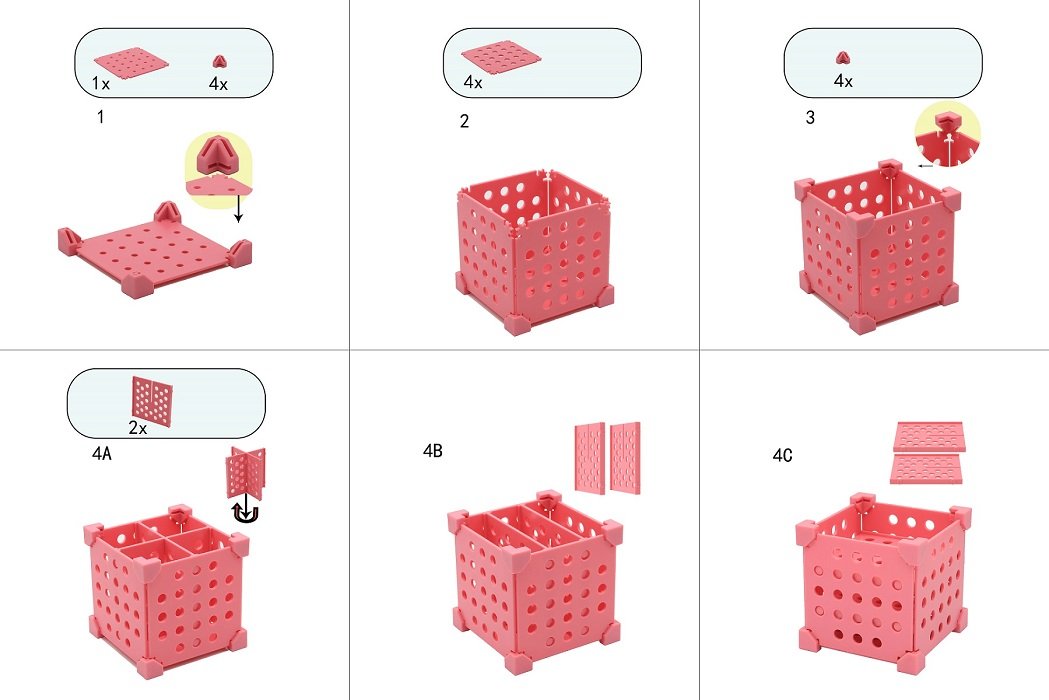 1x 4x

1

4x

2

4x

3

2x

4A

4B

4C