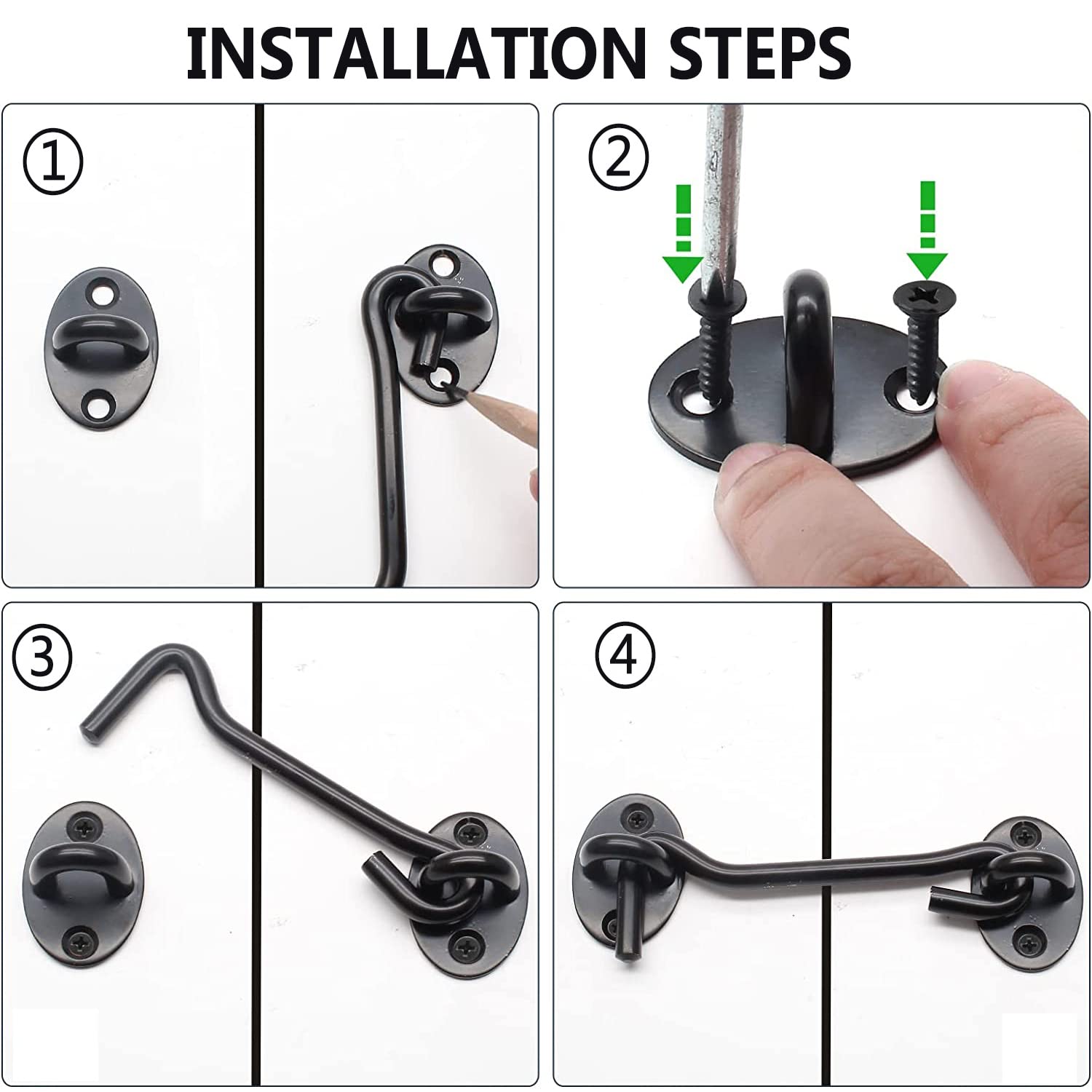 INSTALLATION STEPS

①

②

③

④